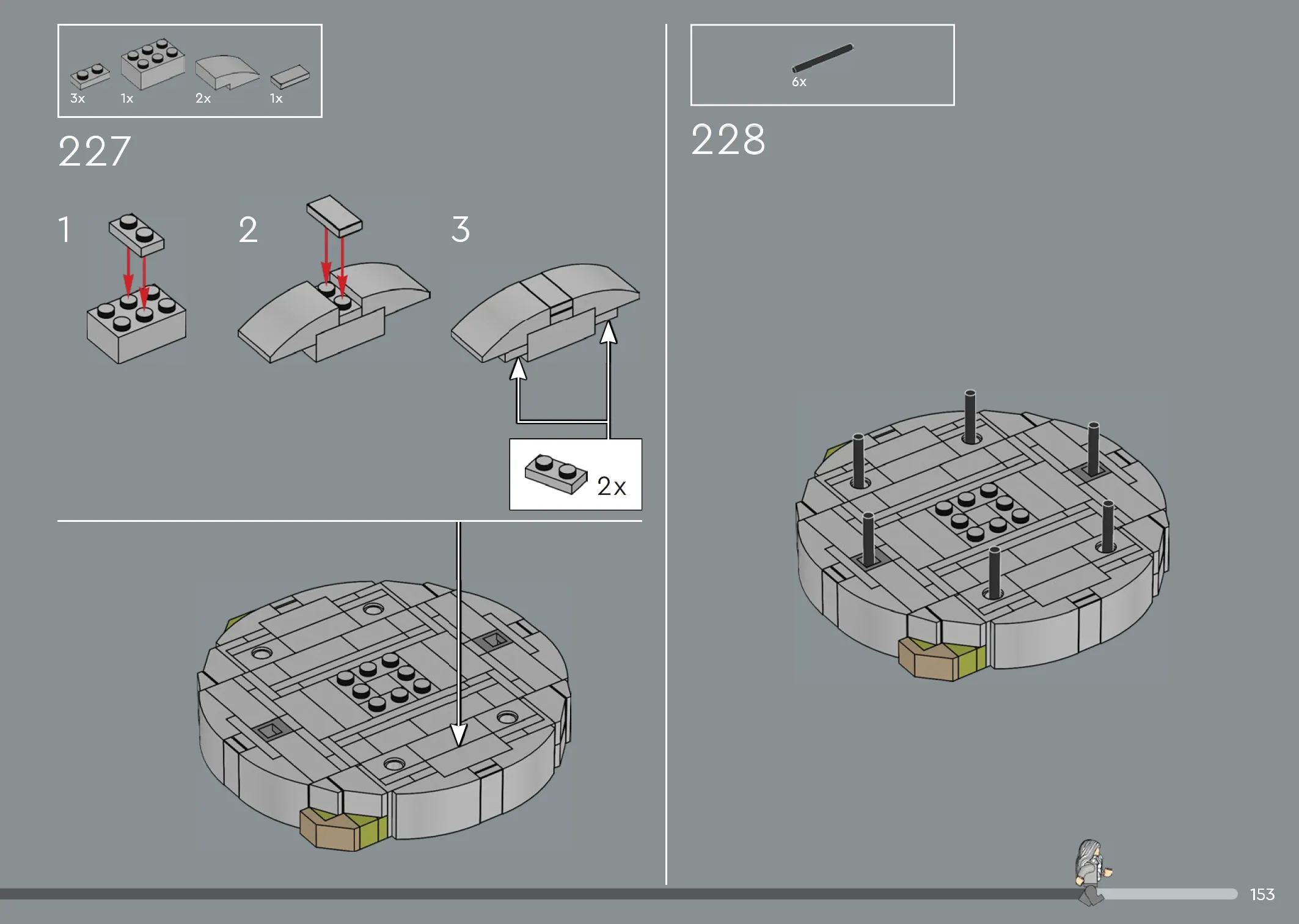 3x 1x 2x 1x

227

1

2

3

2x

6x

228

153