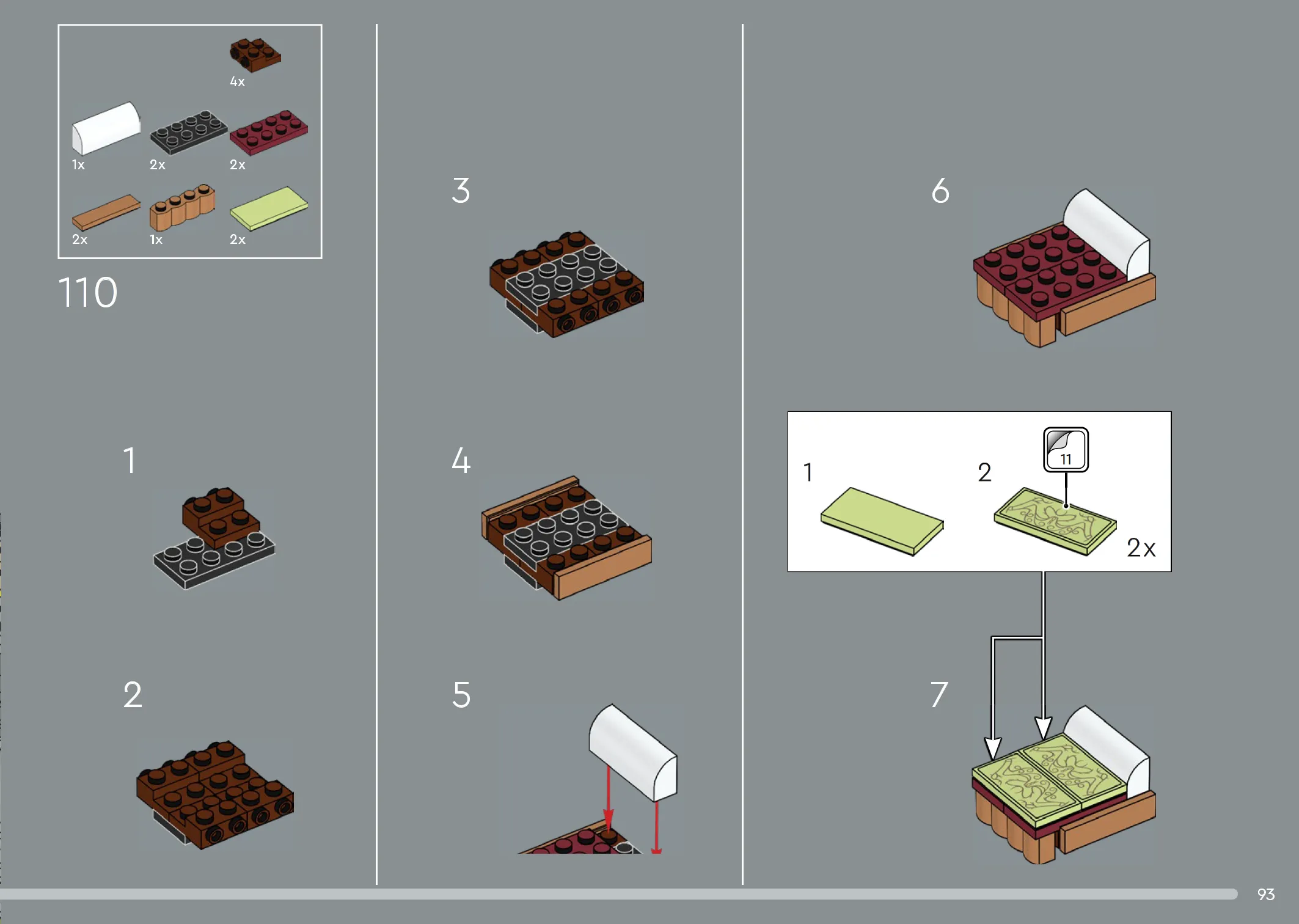 4x
1x
2x
2x
2x
1x
2x

110

1

2

3

4

5

6

1
2
11
2x

7

93