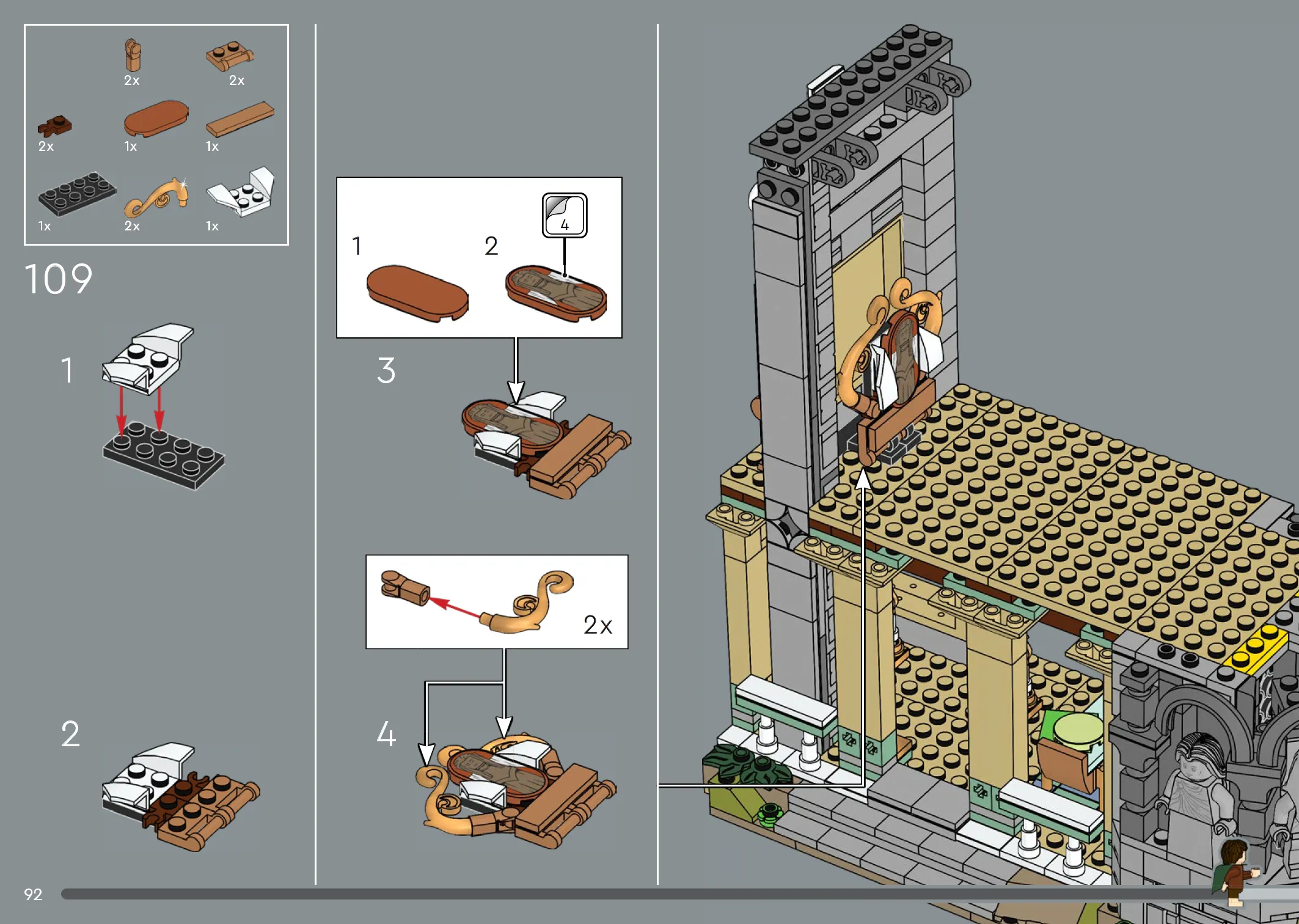 2x
2x
2x
1x
1x
1x
2x
1x

109

1

2

1
2
4

3

2x

4

92