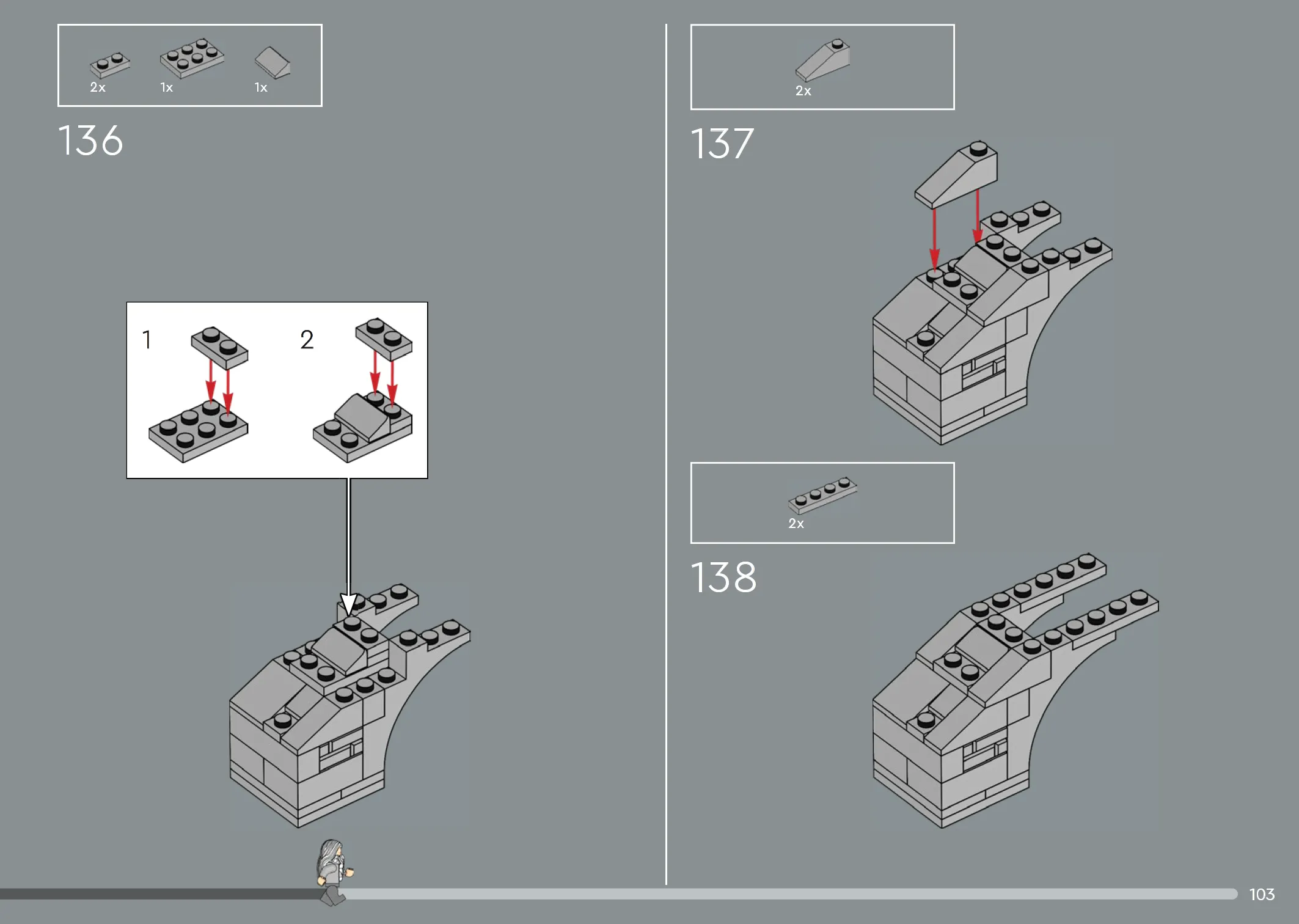 2x 1x 1x

136

1 2

2x

137

2x

138

103