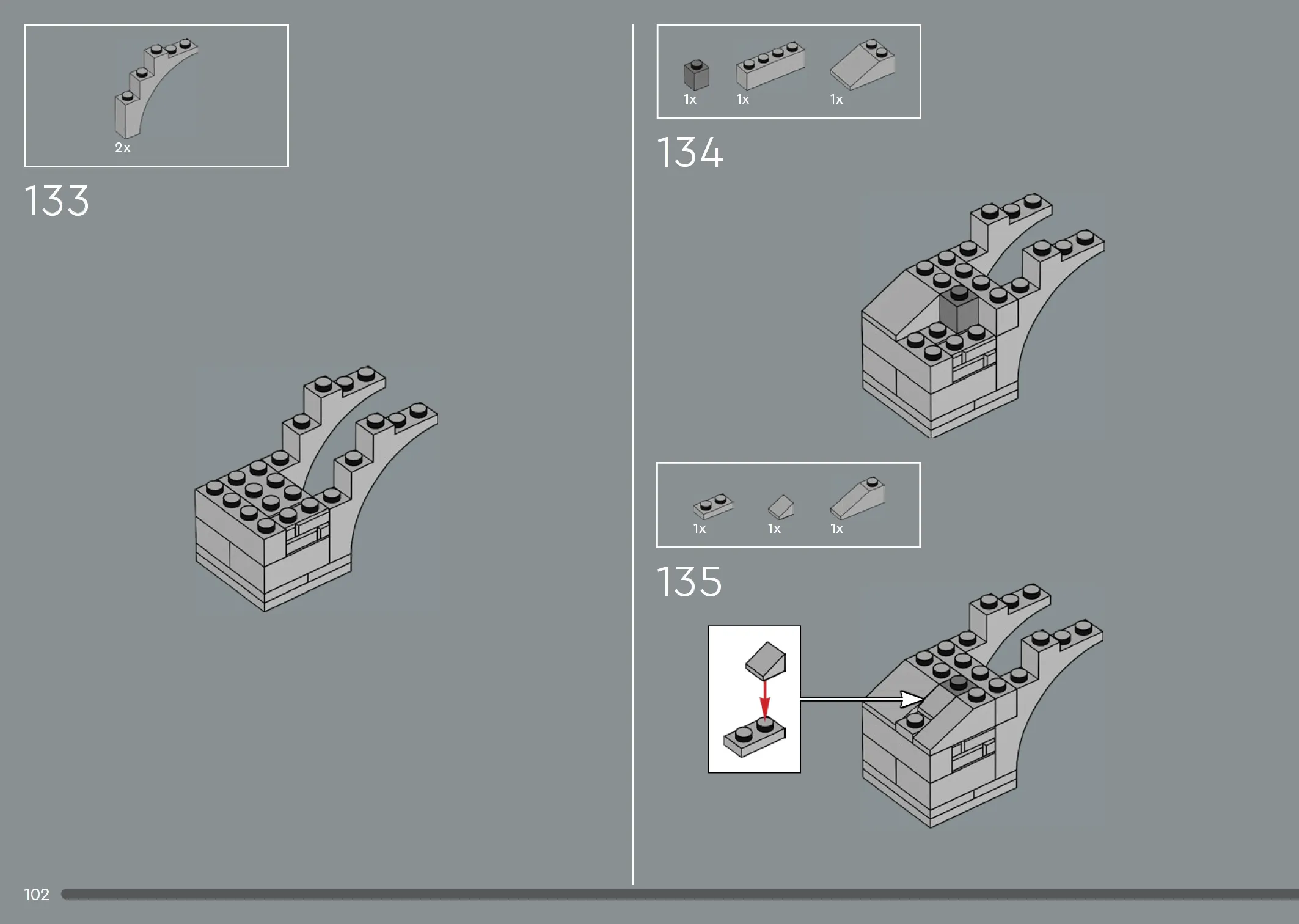 2x

133

1x 1x 1x

134

1x 1x 1x

135

102