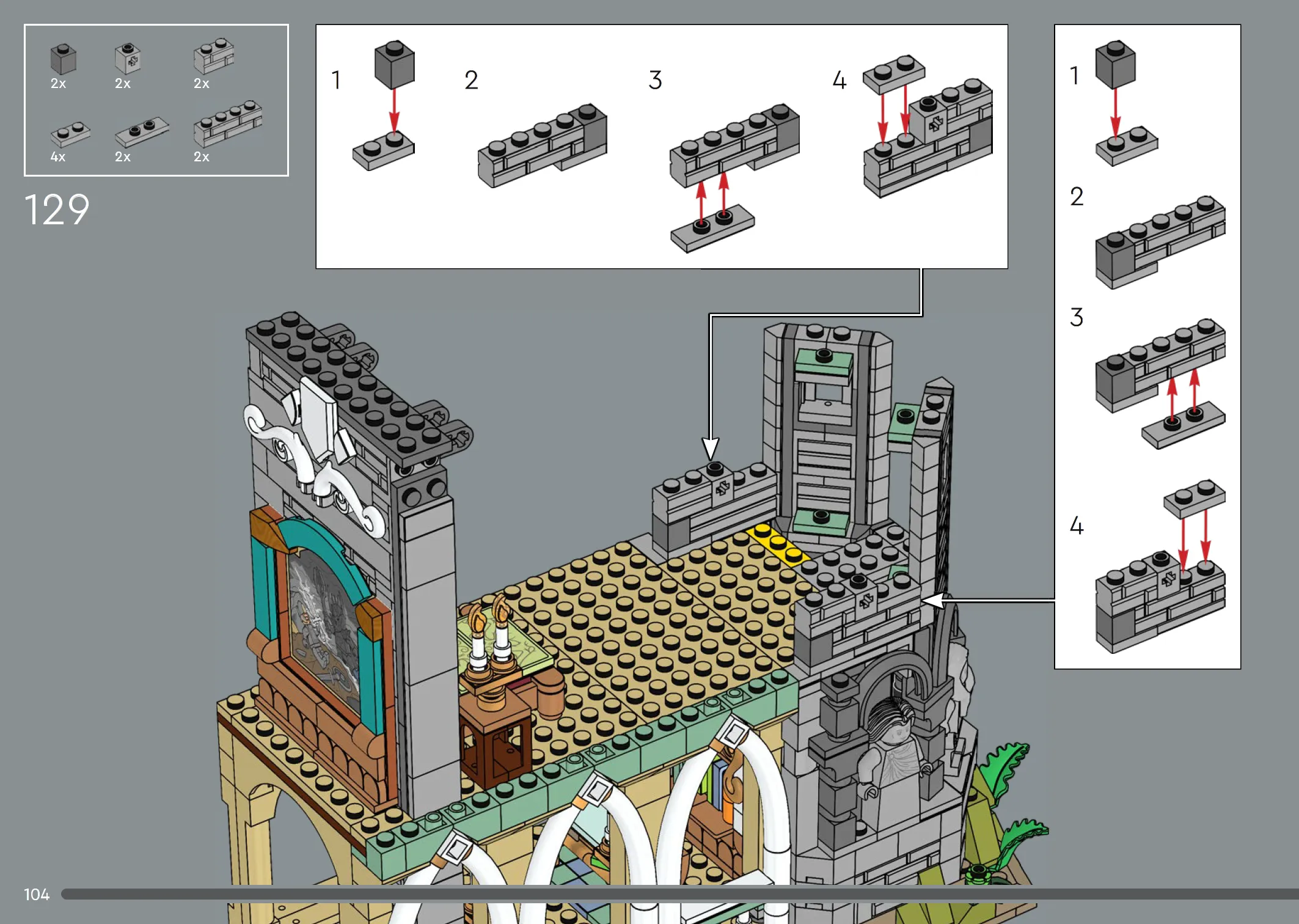 2x 2x 2x
4x 2x 2x

129

1 2 3 4

1
2
3
4

104