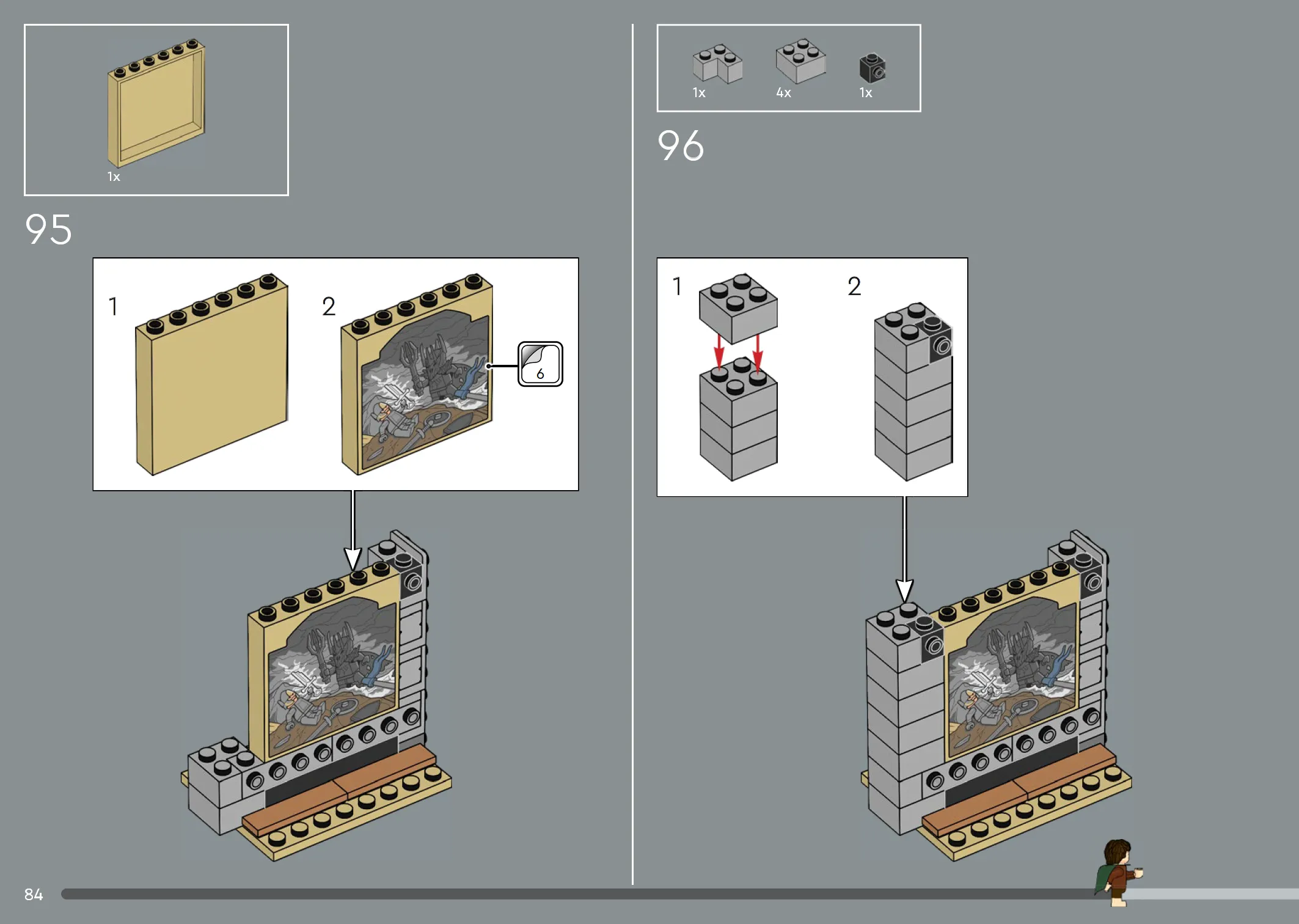 1x

95

1

2

6

1x

4x

1x

96

1

2

84