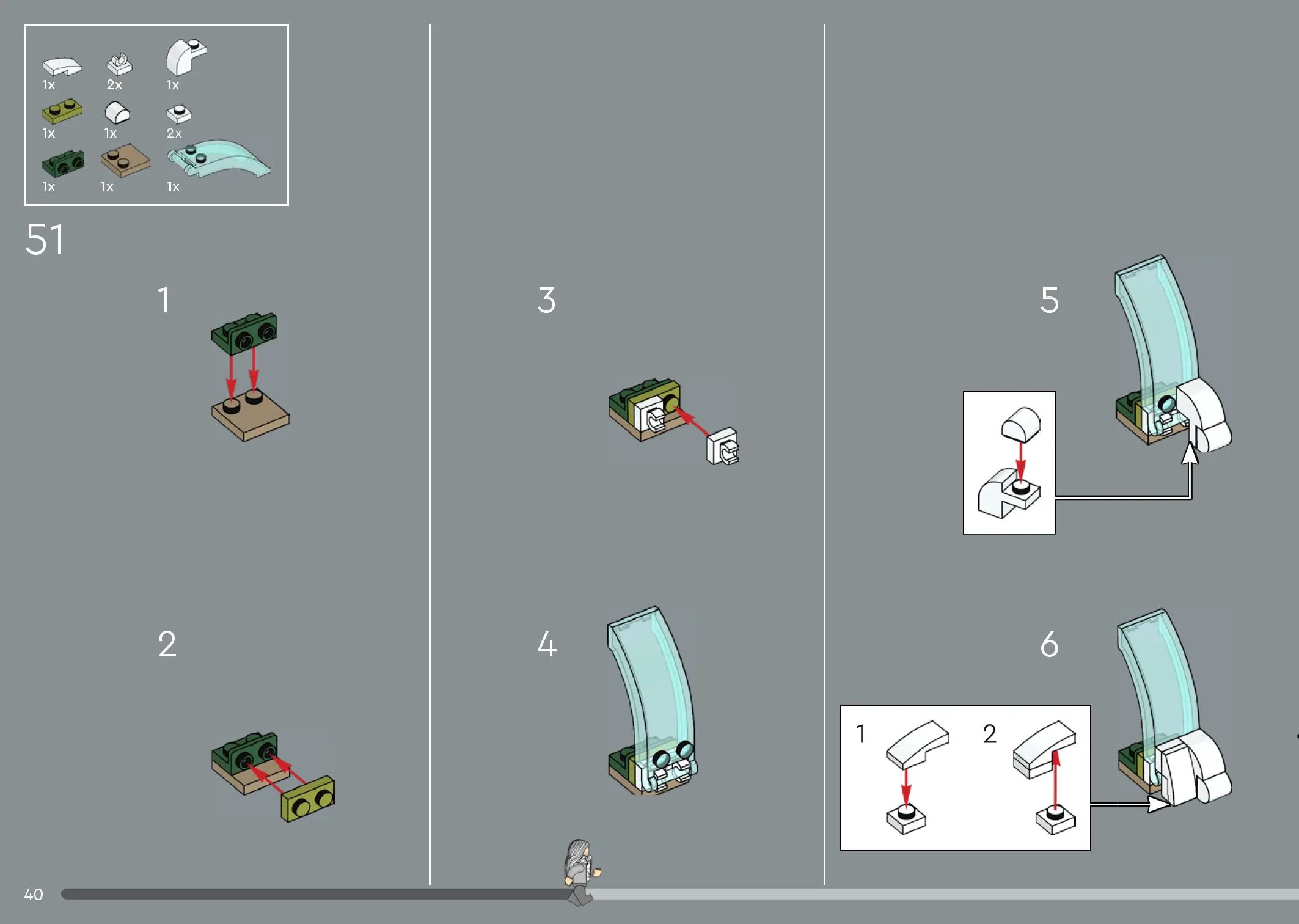 1x 2x 1x
1x 1x 2x
1x 1x 1x

51

1

2

3

4

5

6

1 2

40