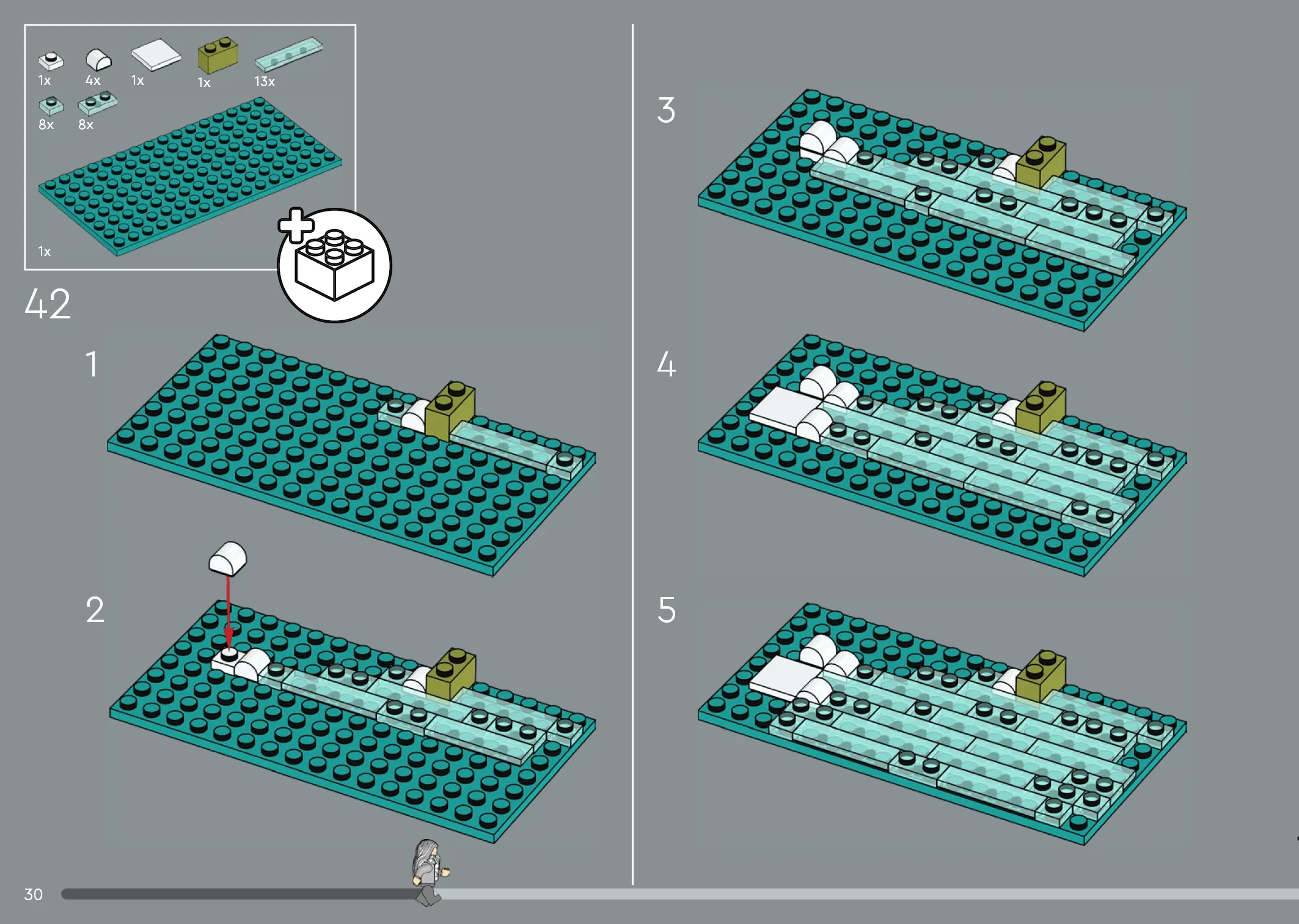 1x 4x 1x 1x 13x
8x 8x
1x

42

1

2

3

4

5

30