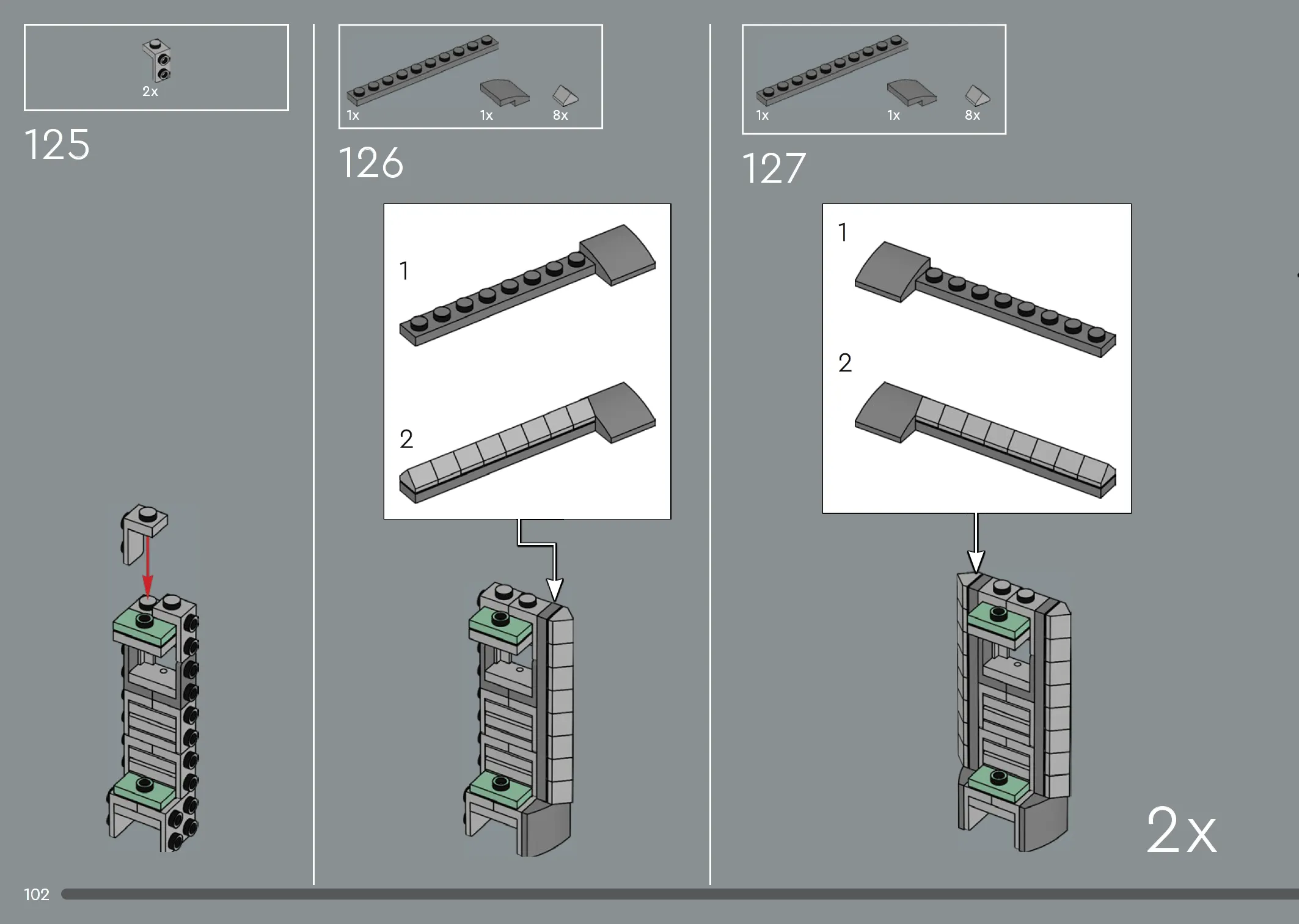 2x

125

1x
1x
8x

126

1

2

1x
1x
8x

127

1

2

2x

102