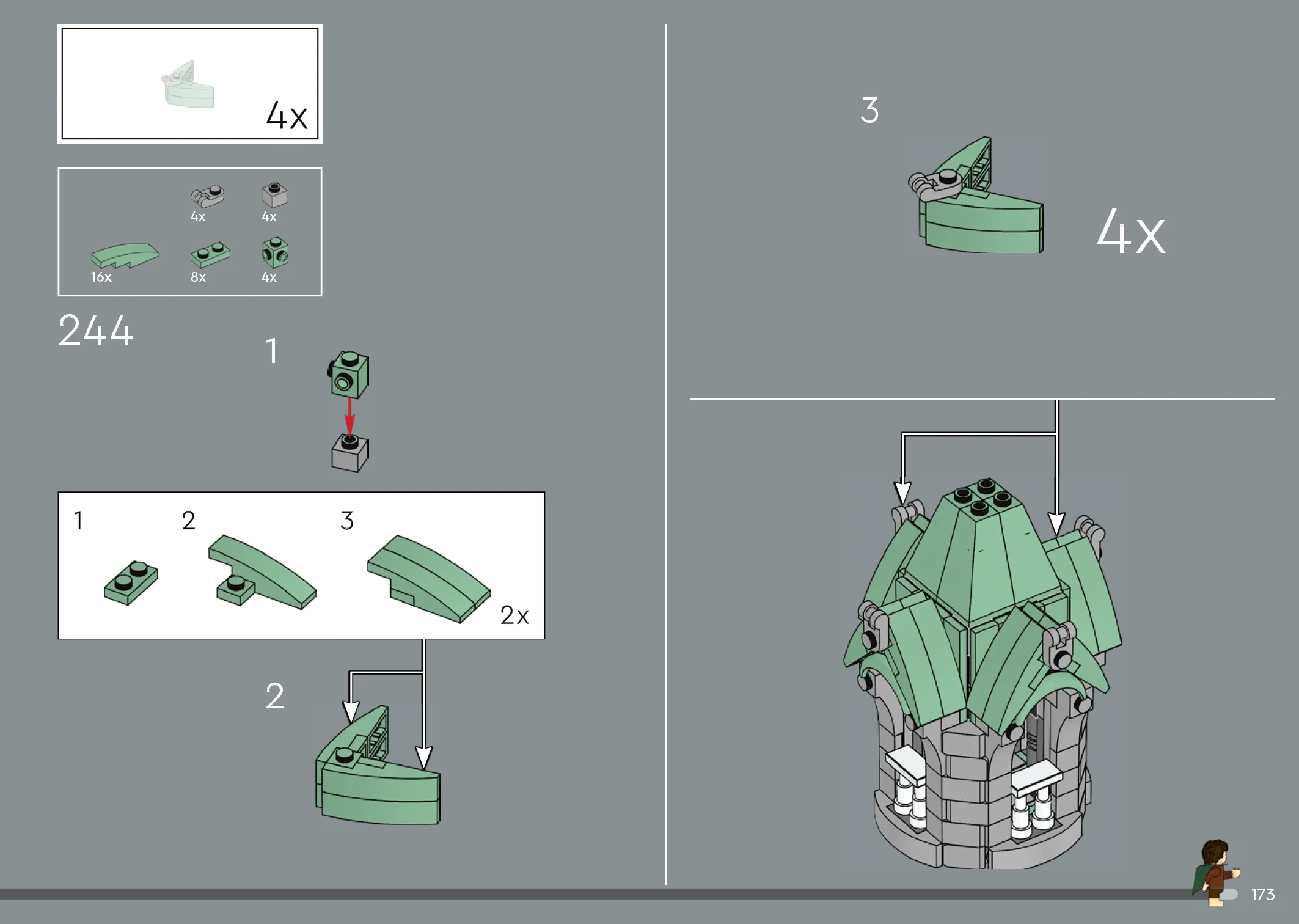 4x

4x 4x
16x 8x 4x

244

1

1 2 3
2x

2

3

4x

173