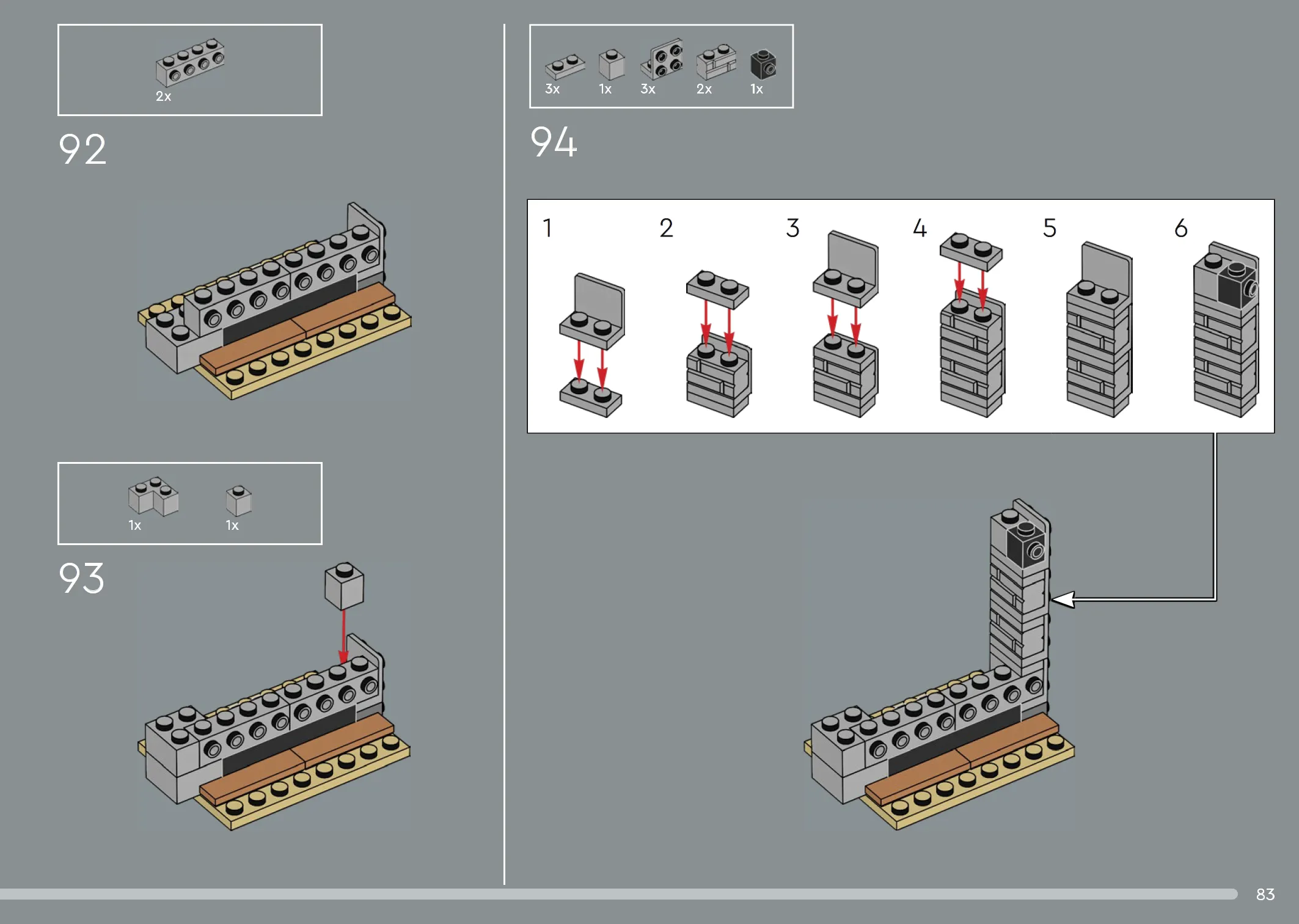 2x

92

1x 1x

93

3x 1x 3x 2x 1x

94

1 2 3 4 5 6

83