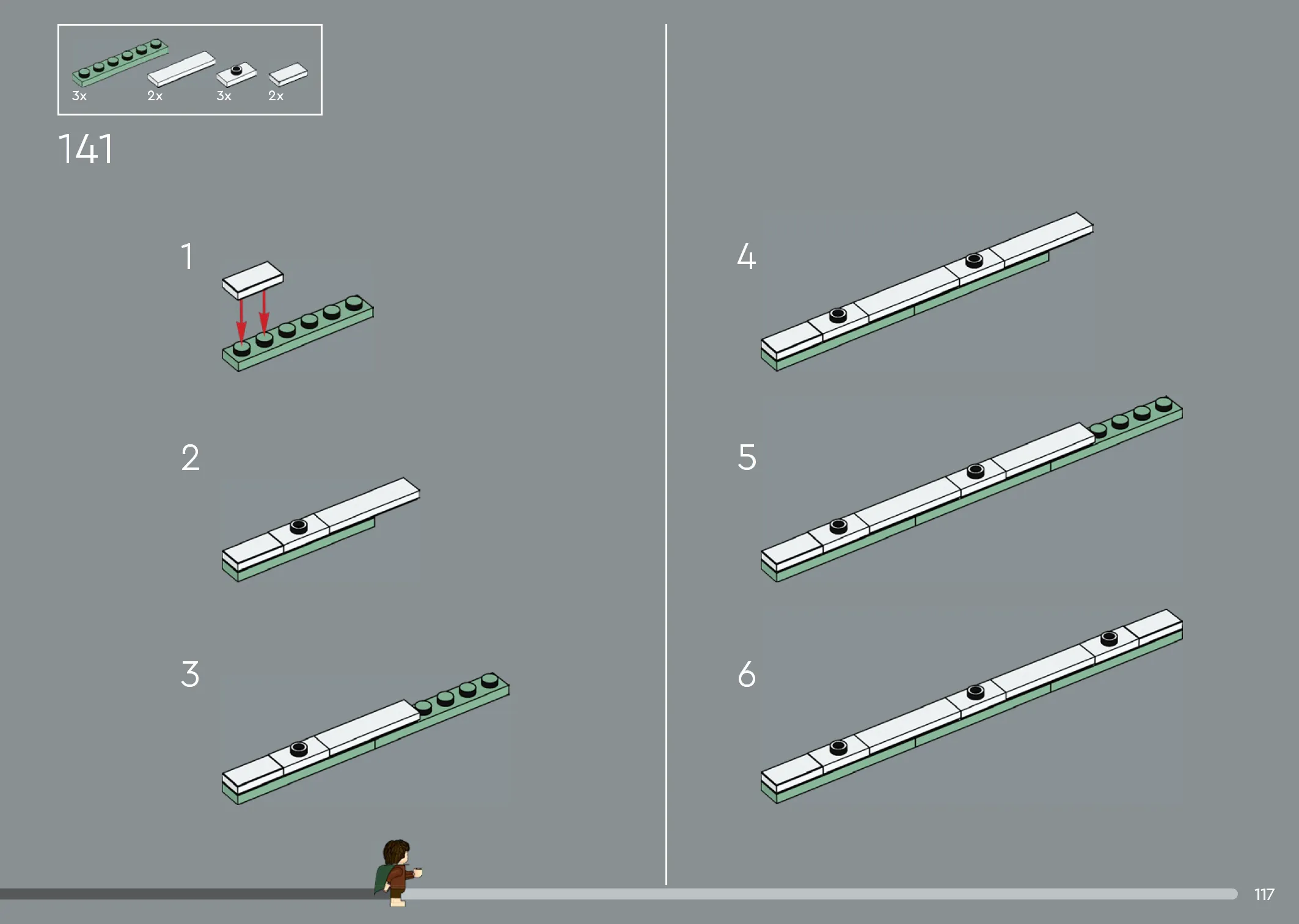 3x 2x 3x 2x

141

1

2

3

4

5

6

117