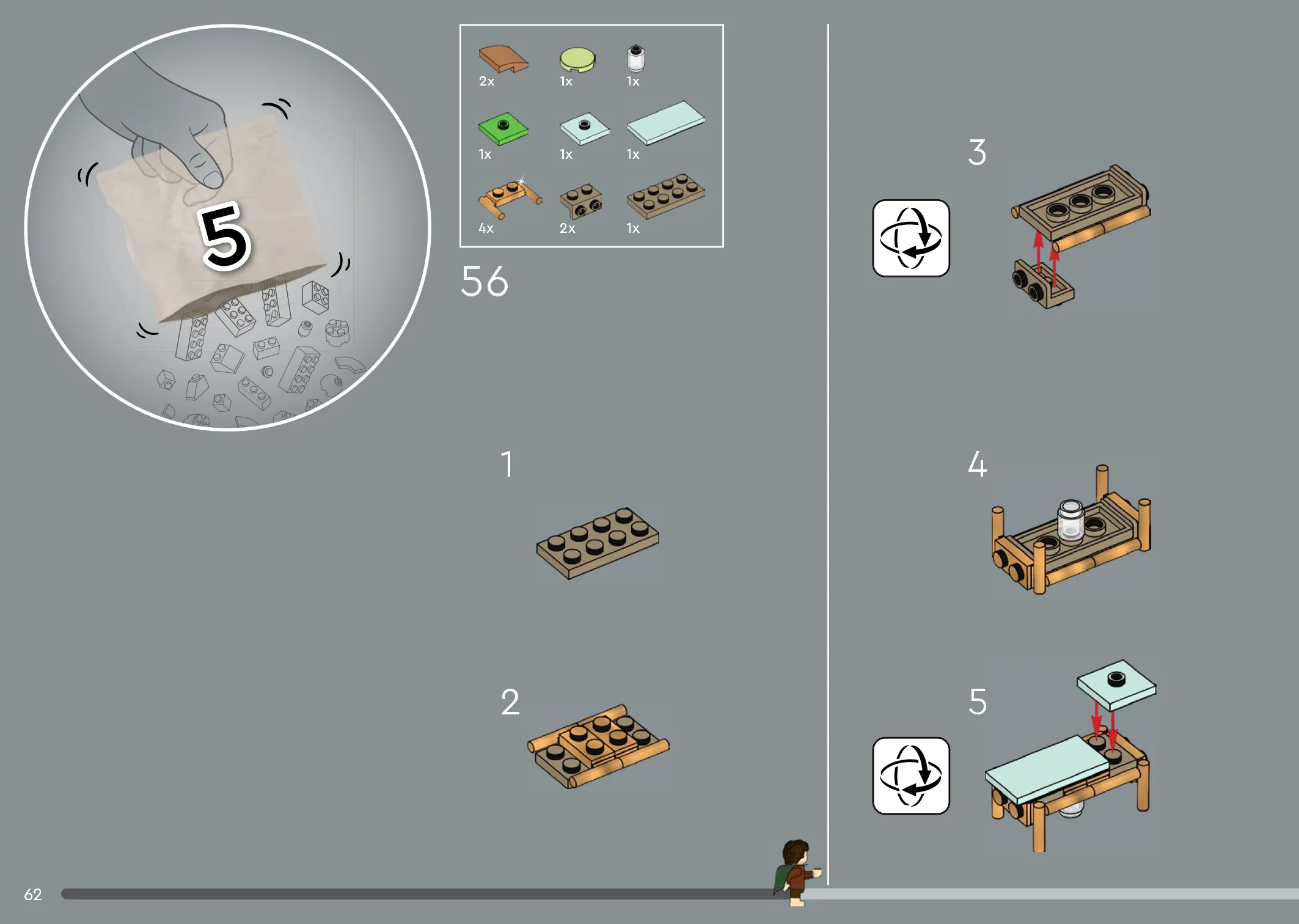 5

2x 1x 1x
1x 1x 1x
4x 2x 1x

56

1

2

3

4

5

62