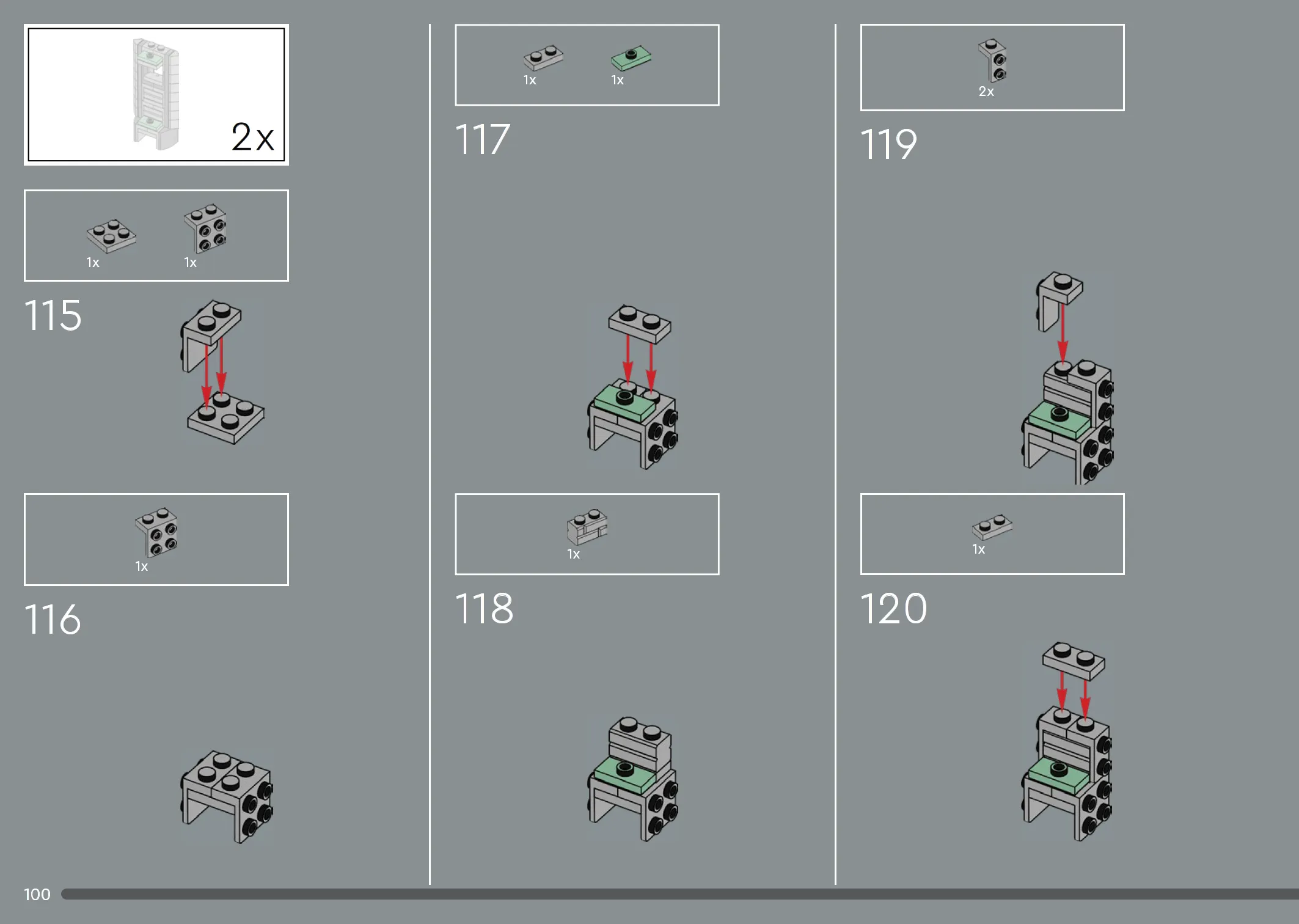 2x

1x 1x

115

1x

116

1x 1x

117

1x

118

2x

119

1x

120

100