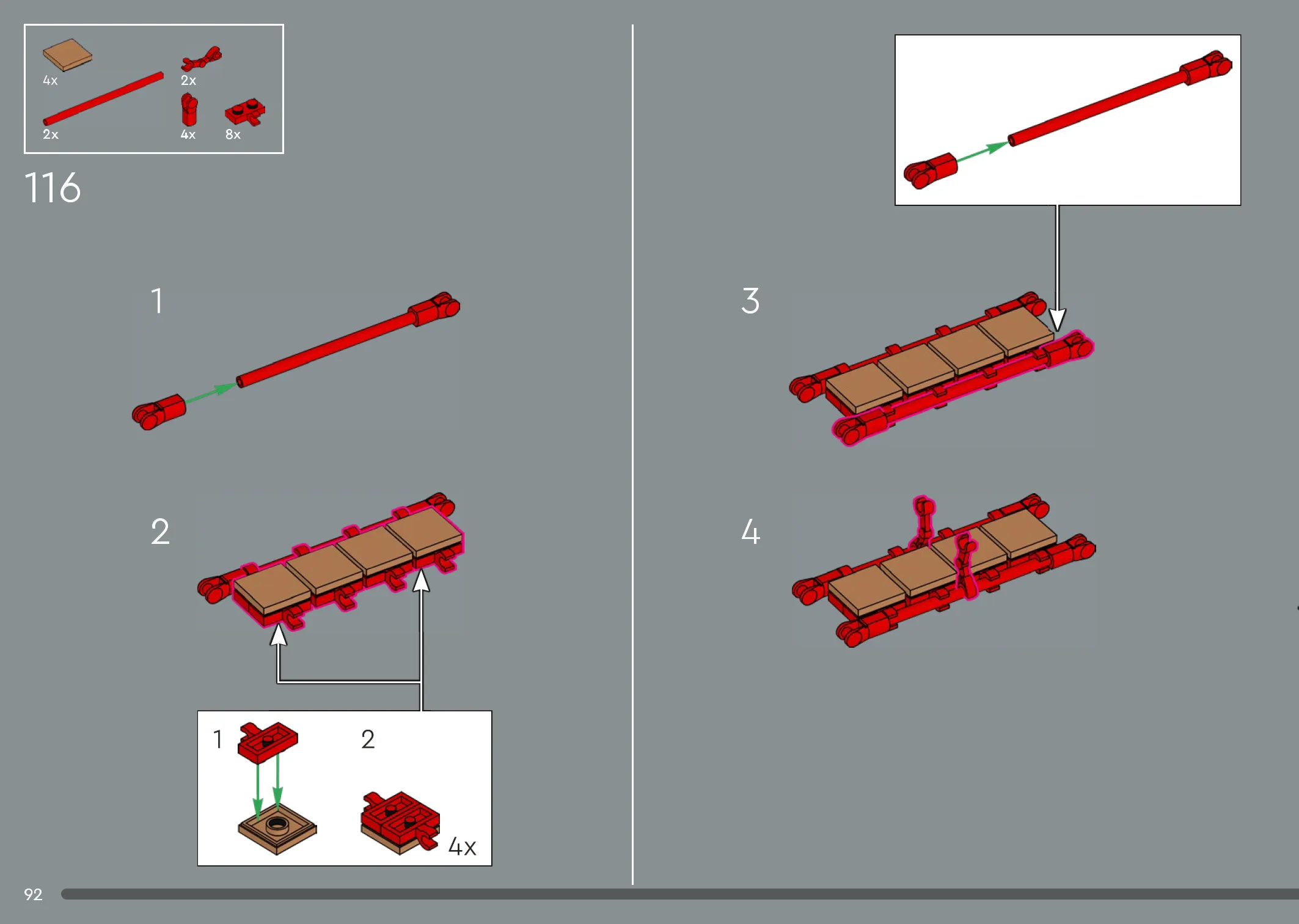 4x
2x
2x
4x
8x

116

1

2

1
2
4x

3

4

92