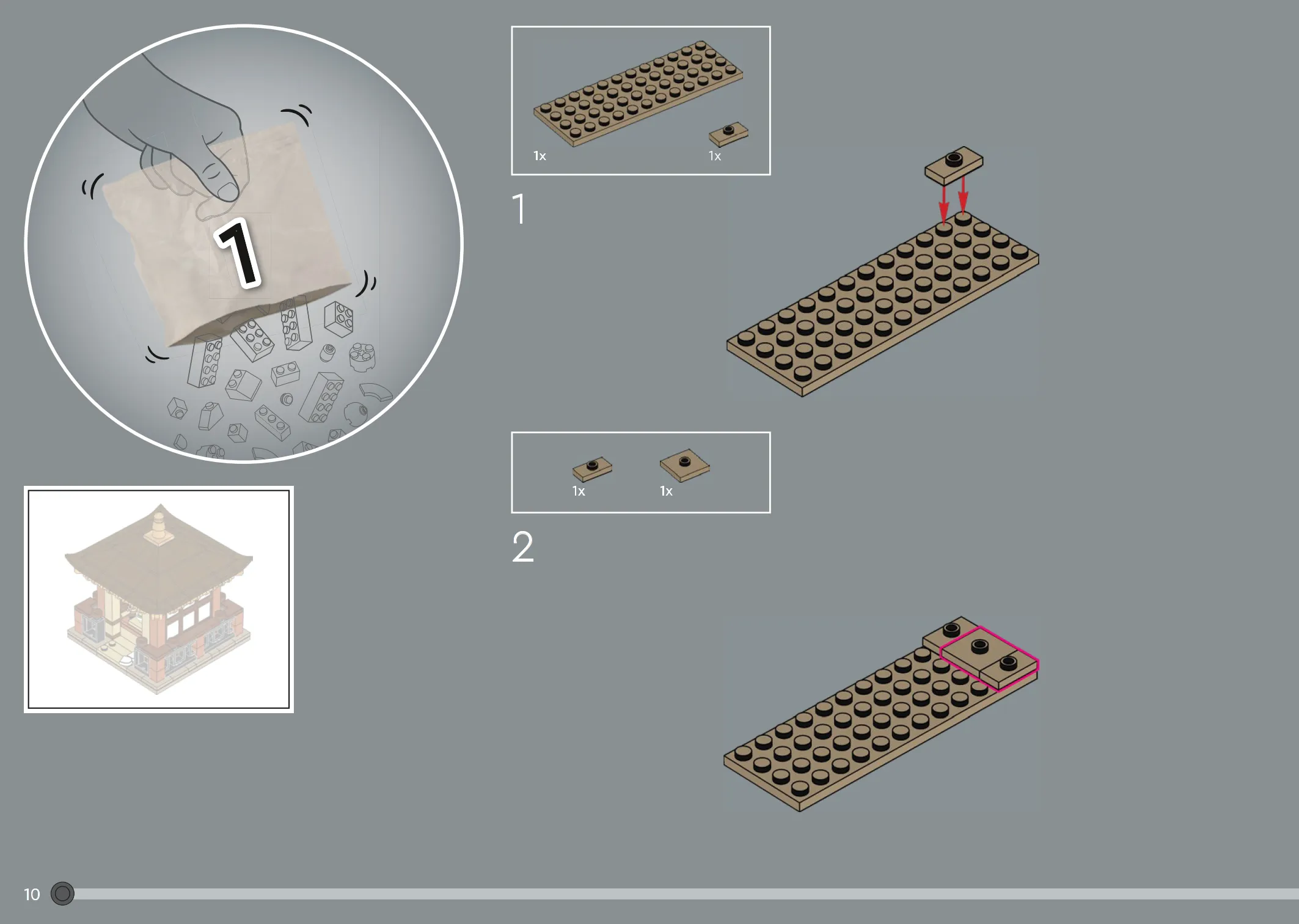 1

1x 1x

1

1x 1x

2

10