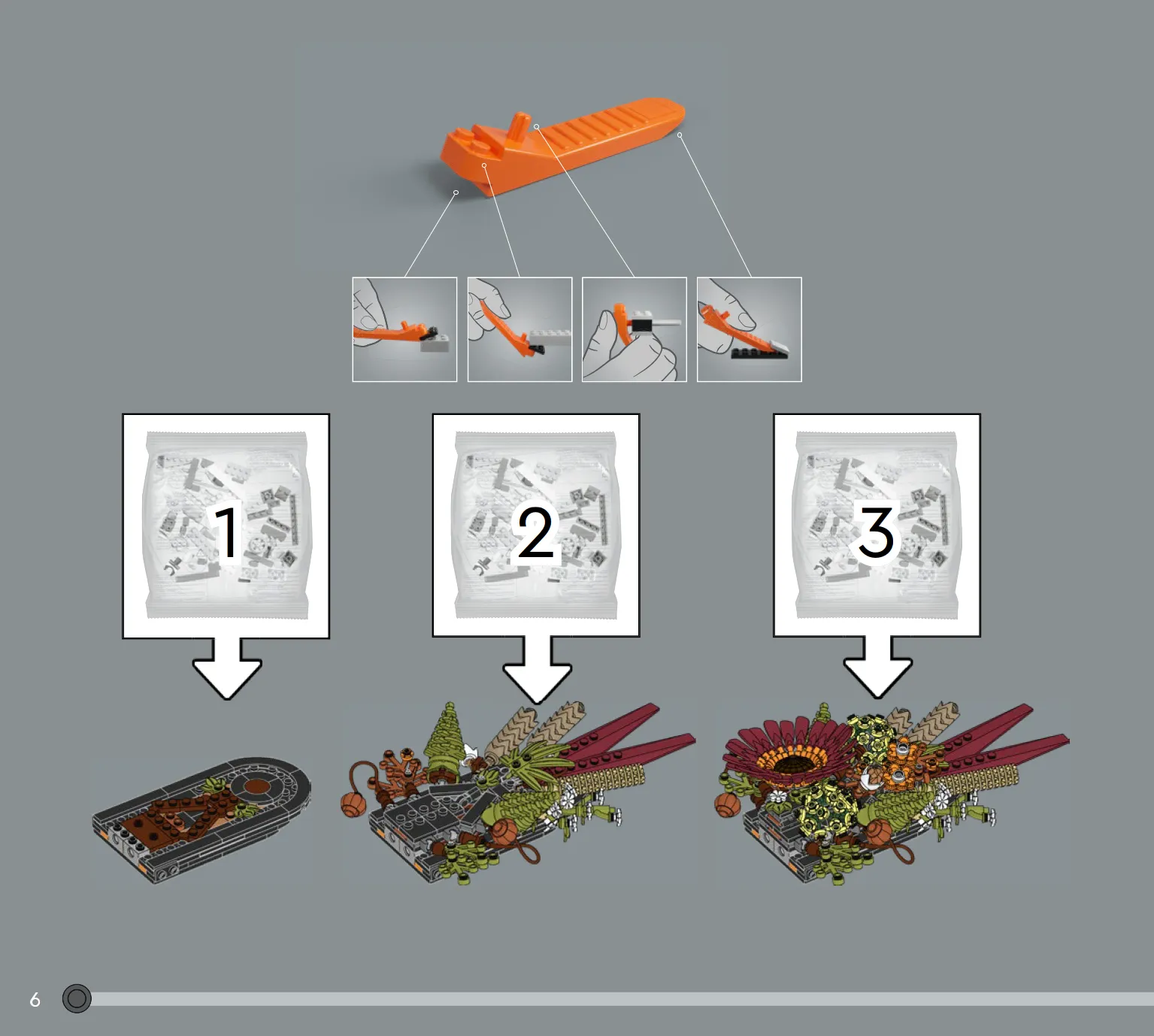 1

2

3

6