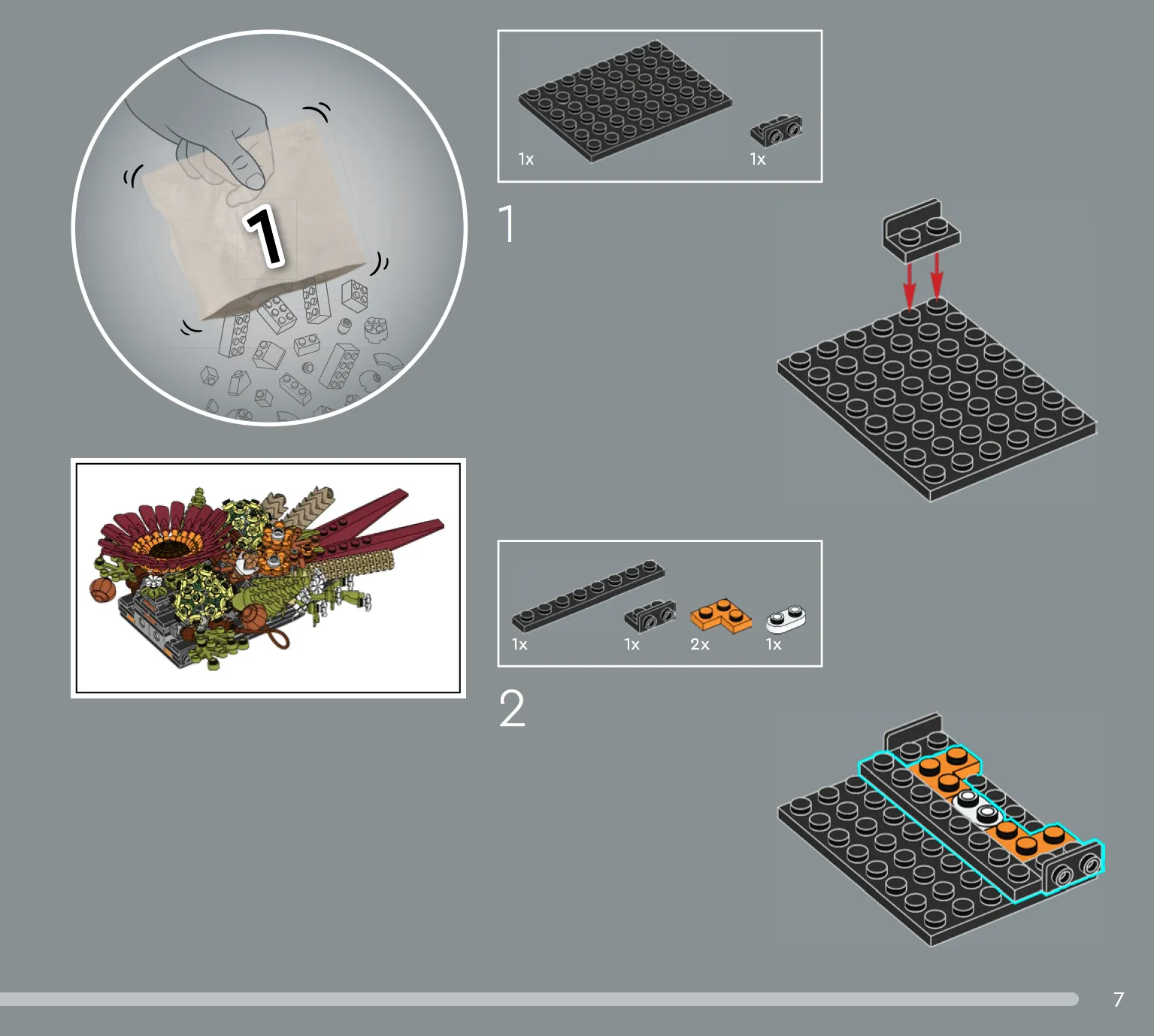 1

1x
1x

1

1x
1x
2x
1x

2

7