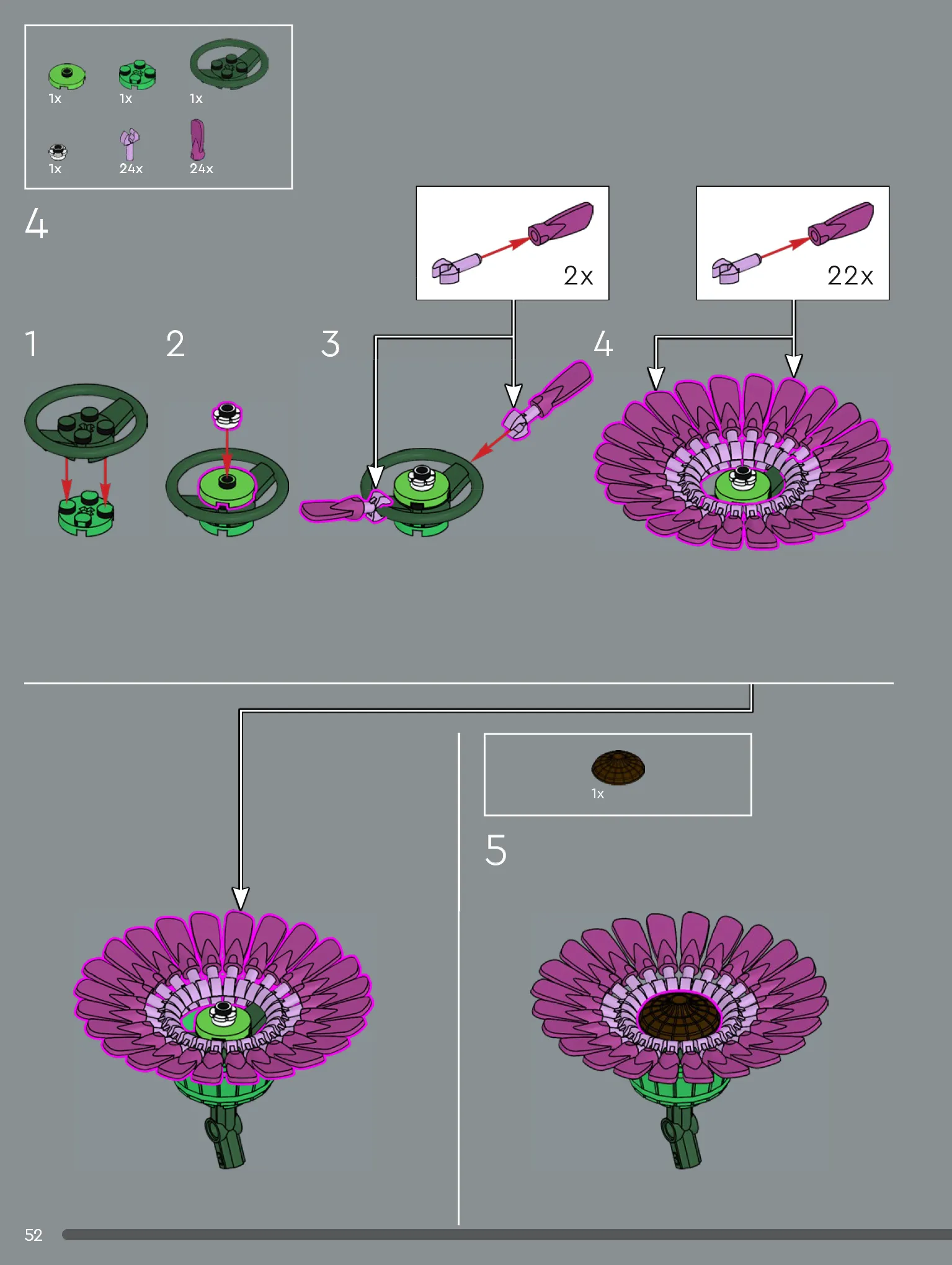 1x 1x 1x
1x 24x 24x

4

2x

22x

1

2

3

4

1x

5

52