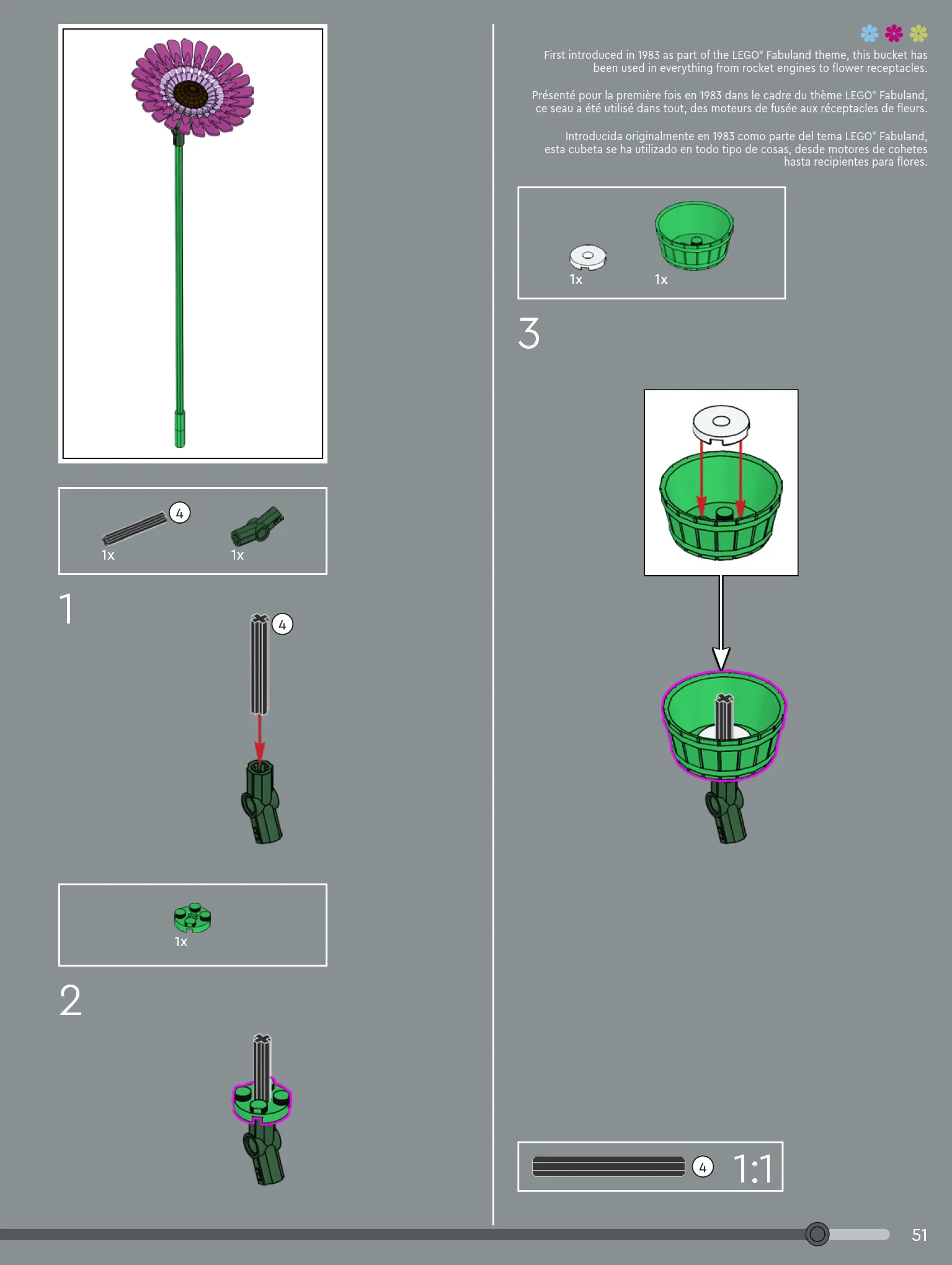 4

1x

1x

1

4

1x

2

First introduced in 1983 as part of the LEGO® Fabuland theme, this bucket has been used in everything from rocket engines to flower receptacles.

Présenté pour la première fois en 1983 dans le cadre du thème LEGO® Fabuland, ce seau a été utilisé dans tout, des moteurs de fusée aux réceptacles de fleurs.

Introducida originalmente en 1983 como parte del tema LEGO® Fabuland, esta cubeta se ha utilizado en todo tipo de cosas, desde motores de cohetes hasta recipientes para flores.

1x

1x

3

4

1:1

51