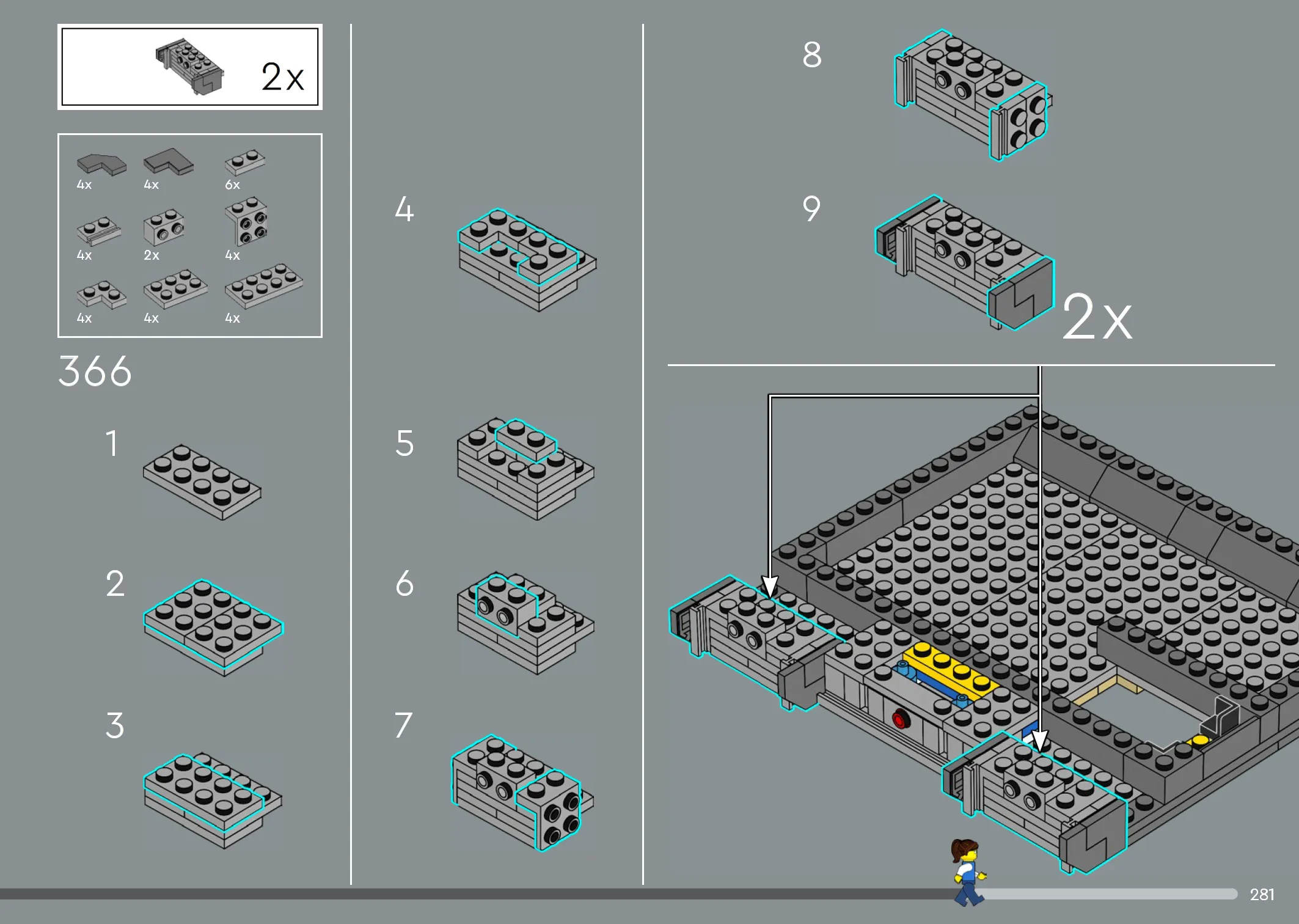 2x

4x 4x 6x
4x 2x 4x
4x 4x 4x

366

1

2

3

4

5

6

7

8

9

2x

281