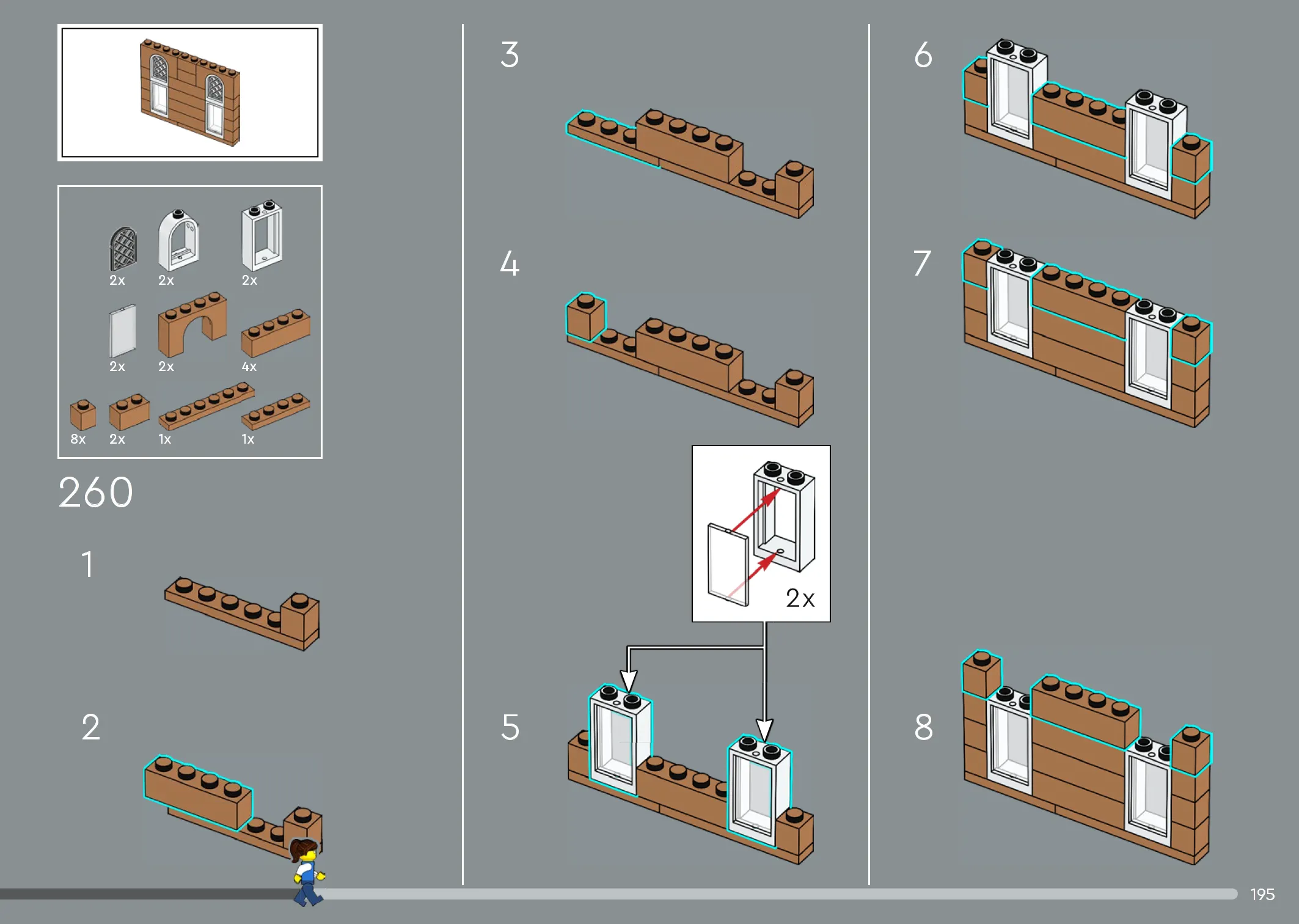 2x 2x 2x

2x 2x 4x

8x 2x 1x 1x

260

1

2

3

4

2x

5

6

7

8

195