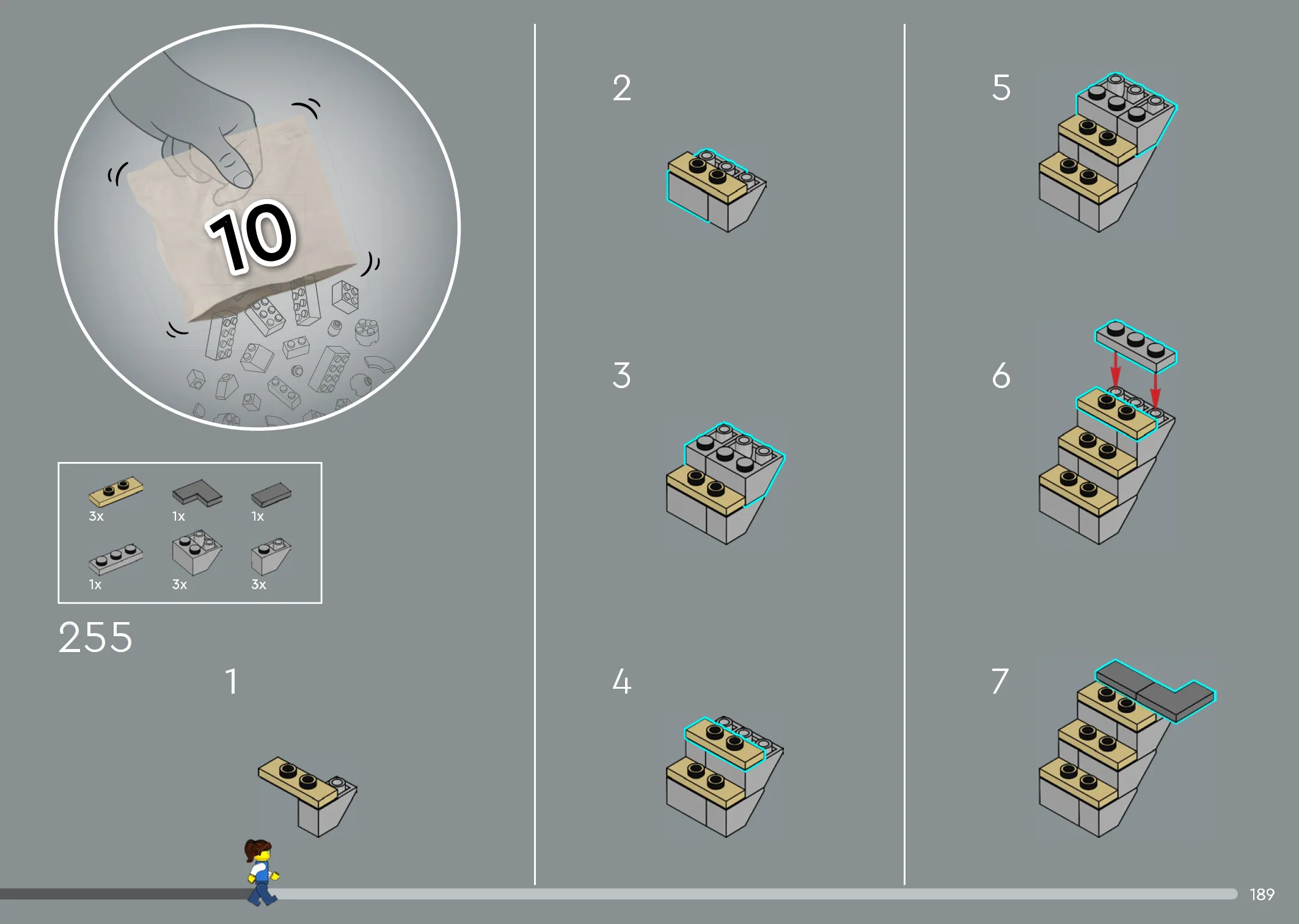 10

3x 1x 1x
1x 3x 3x

255

1

2

3

4

5

6

7

189