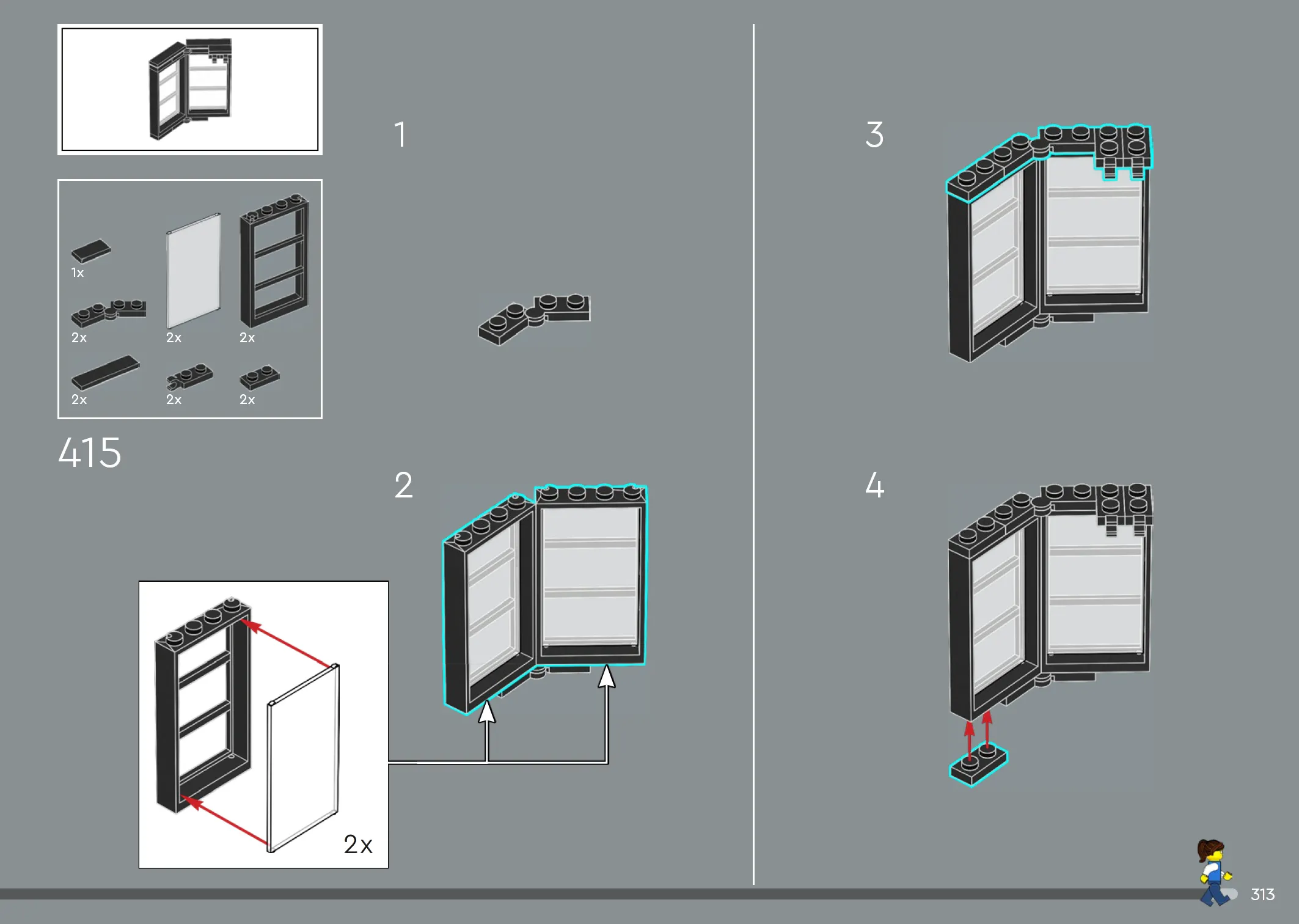 1x

2x 2x 2x

2x 2x 2x

415

1

2

2x

3

4

313