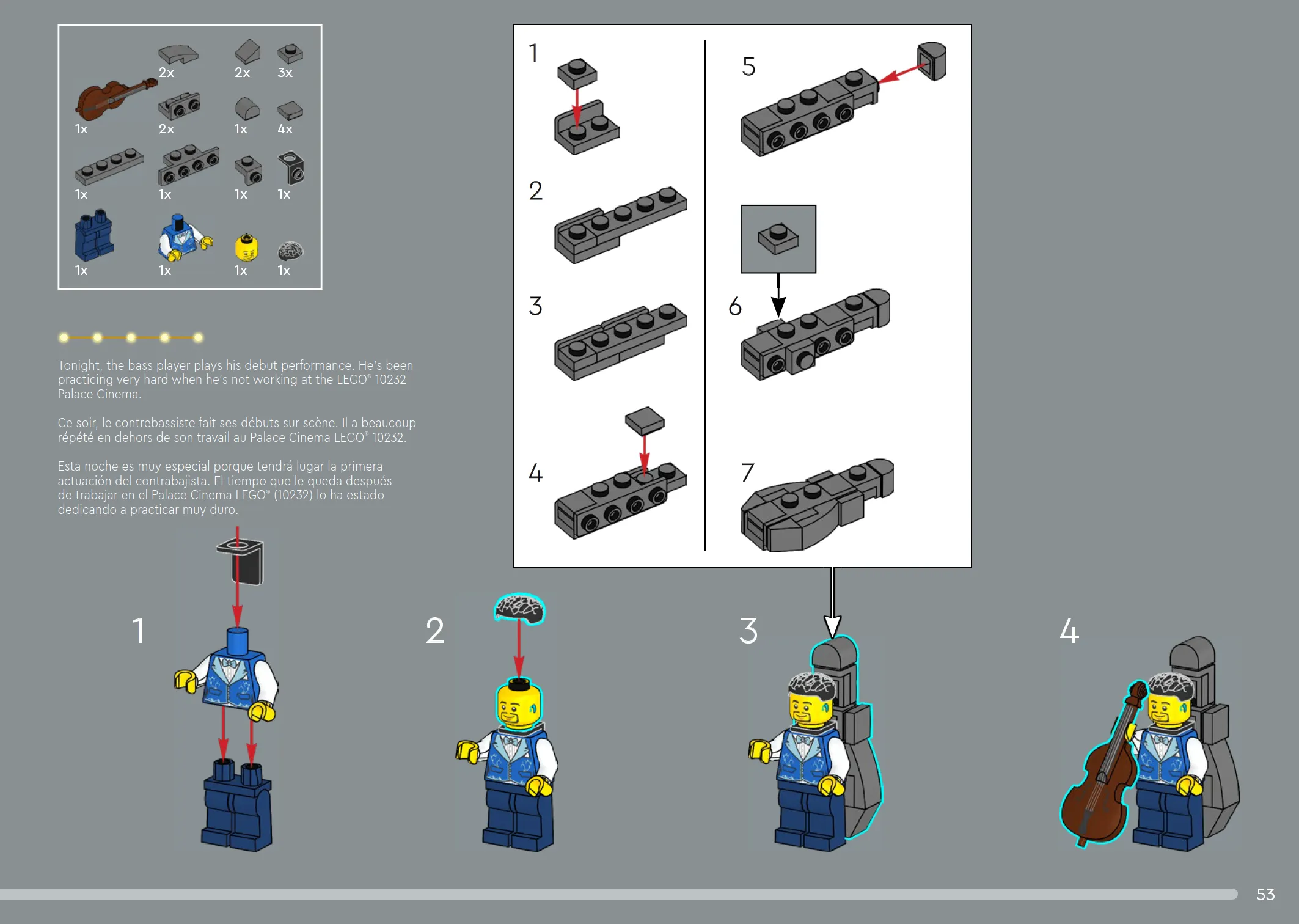 2x 2x 3x
1x 2x 1x 4x
1x 1x 1x 1x
1x 1x 1x 1x

Tonight, the bass player plays his debut performance. He's been practicing very hard when he's not working at the LEGO® 10232 Palace Cinema.

Ce soir, le contrebassiste fait ses débuts sur scène. Il a beaucoup répété en dehors de son travail au Palace Cinema LEGO® 10232.

Esta noche es muy especial porque tendrá lugar la primera actuación del contrabajista. El tiempo que le queda después de trabajar en el Palace Cinema LEGO® (10232) lo ha estado dedicando a practicar muy duro.

1
2
3
4
5
6
7

1
2
3
4

53