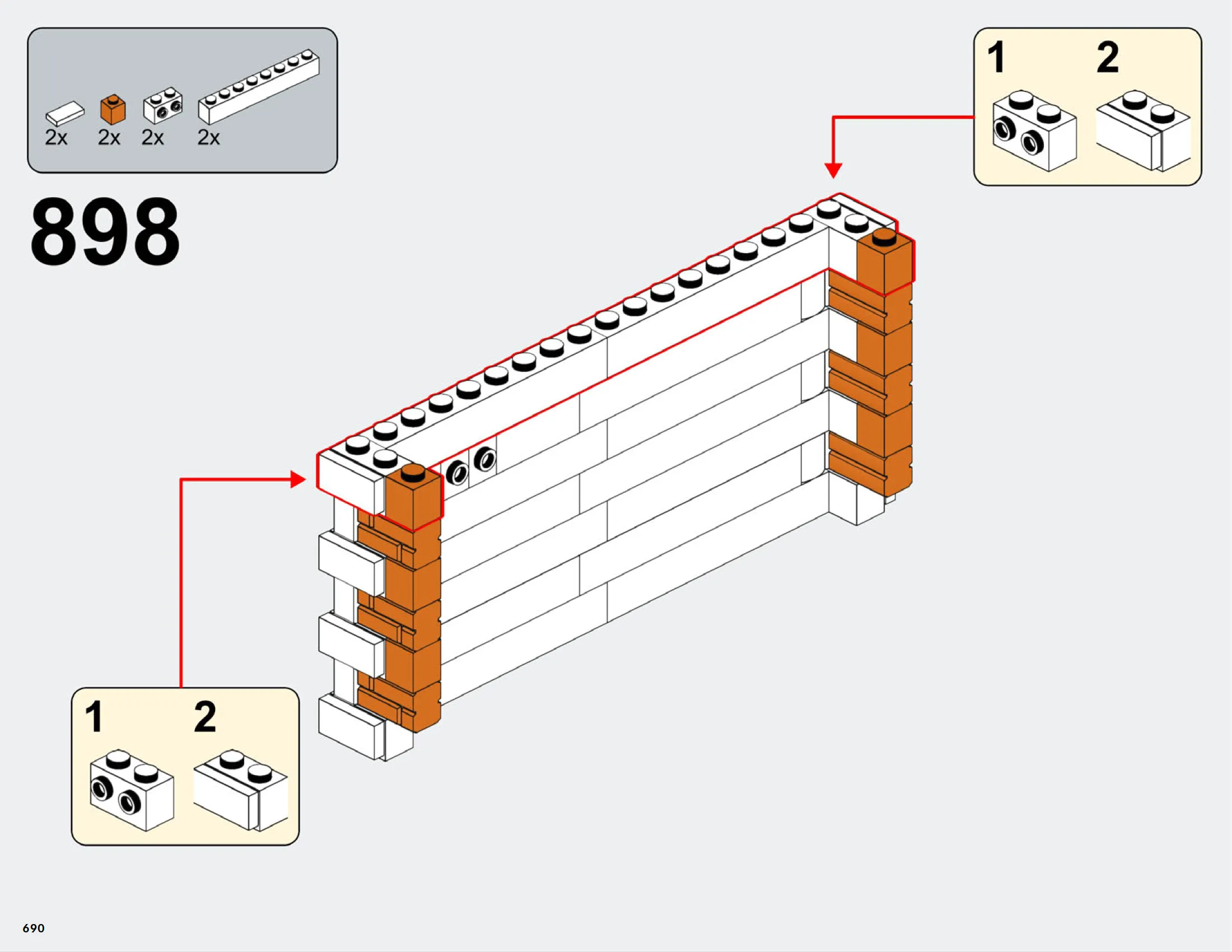 2x 2x 2x 2x

898

1 2

1 2

690