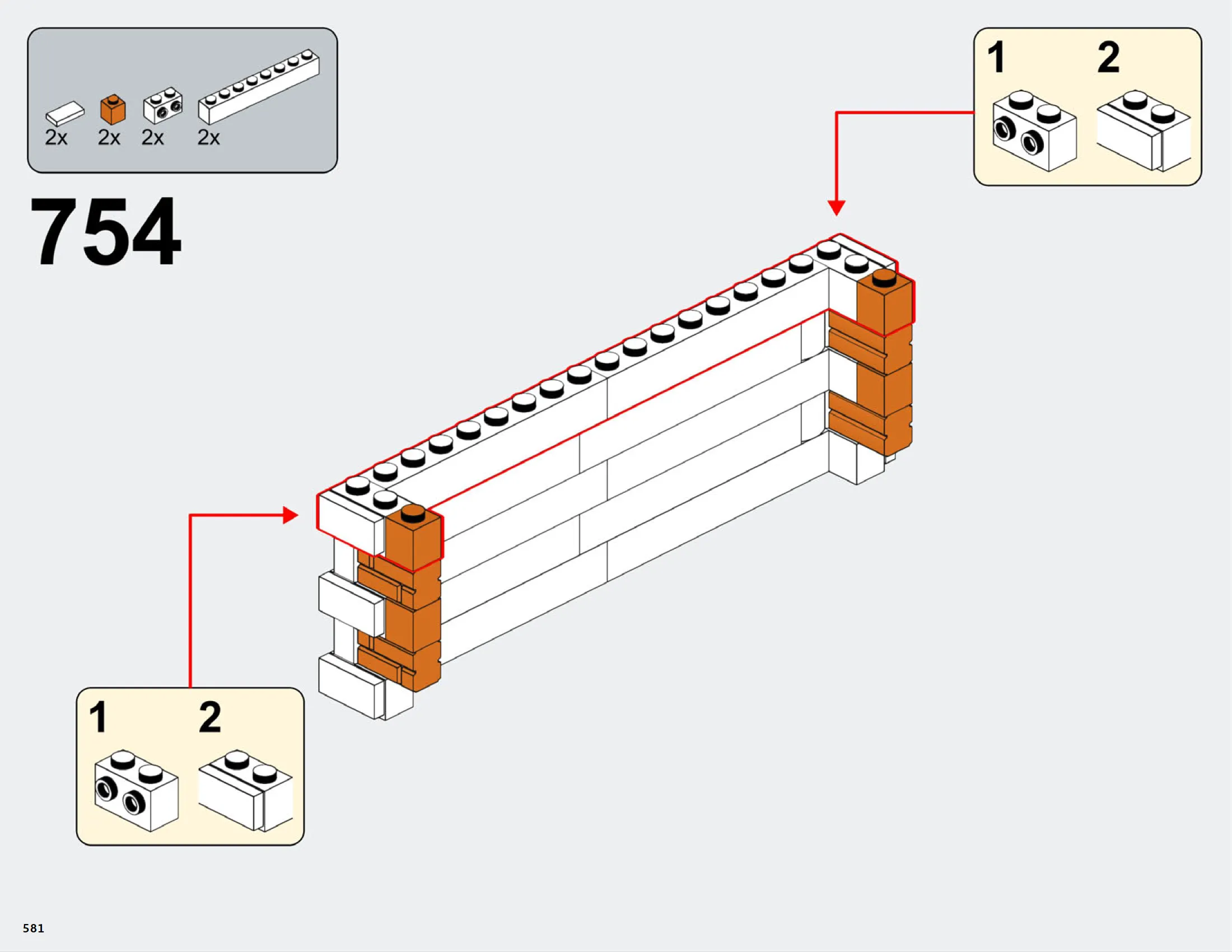 2x 2x 2x 2x

754

1 2

1 2

581