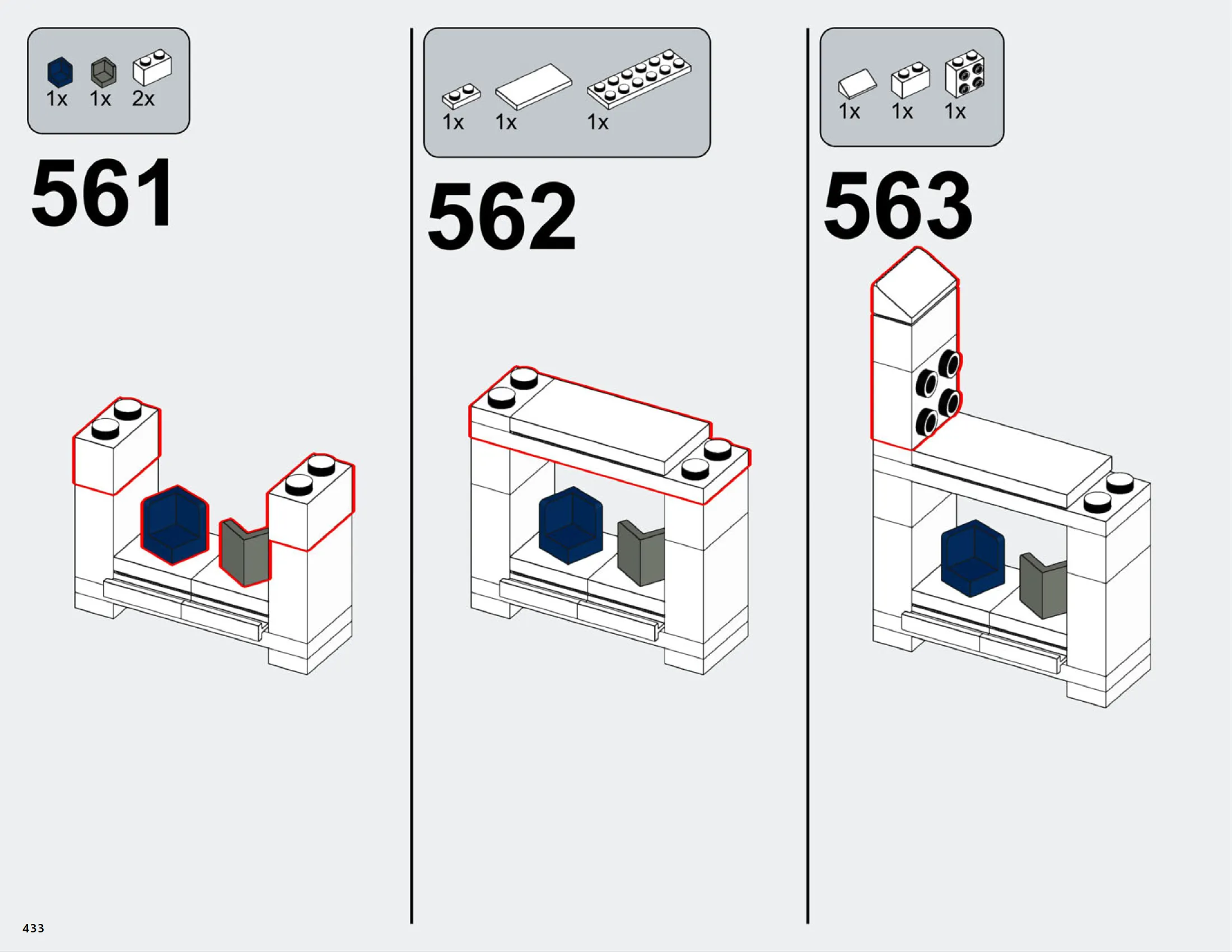 1x 1x 2x

561

1x 1x 1x

562

1x 1x 1x

563

433