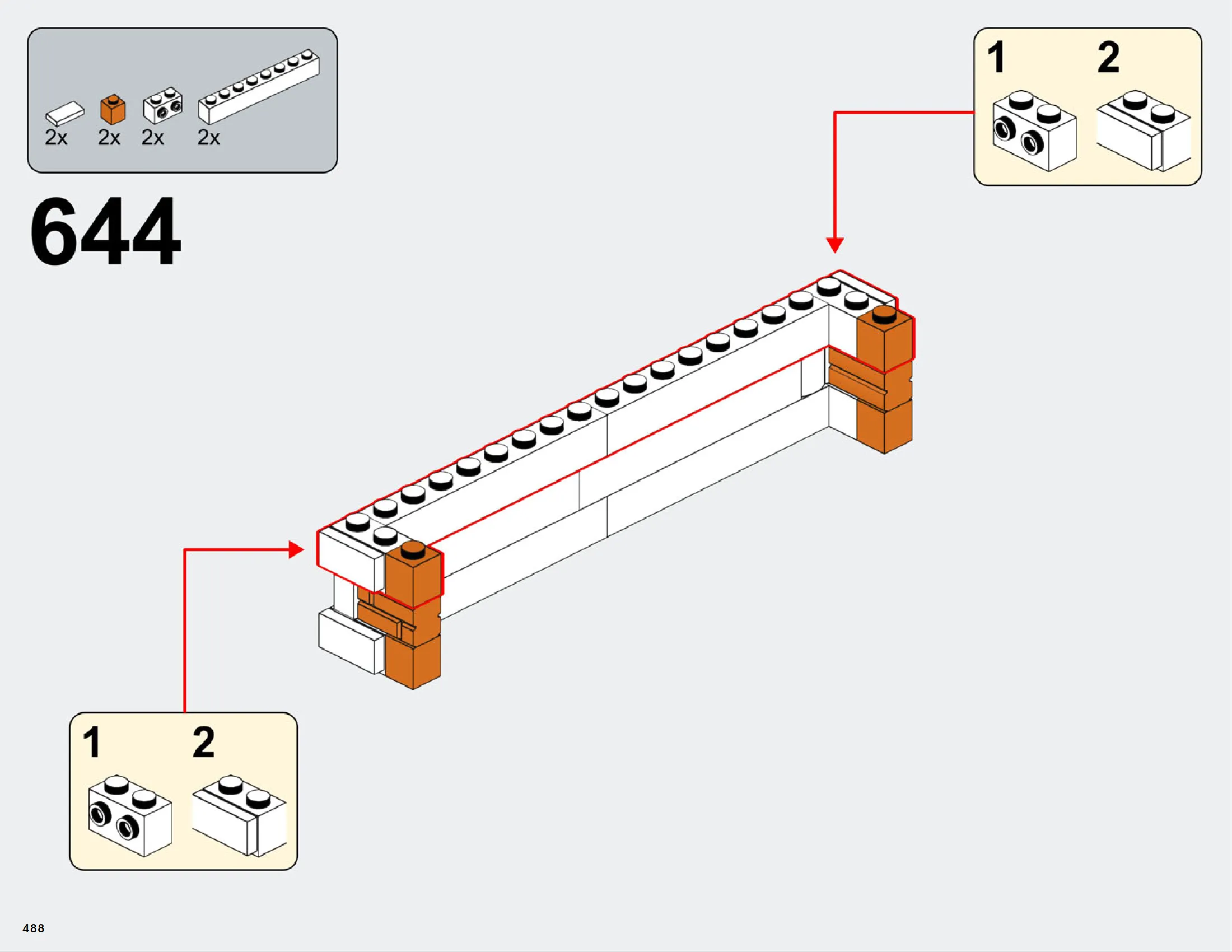 2x 2x 2x 2x

644

1 2

1 2

488