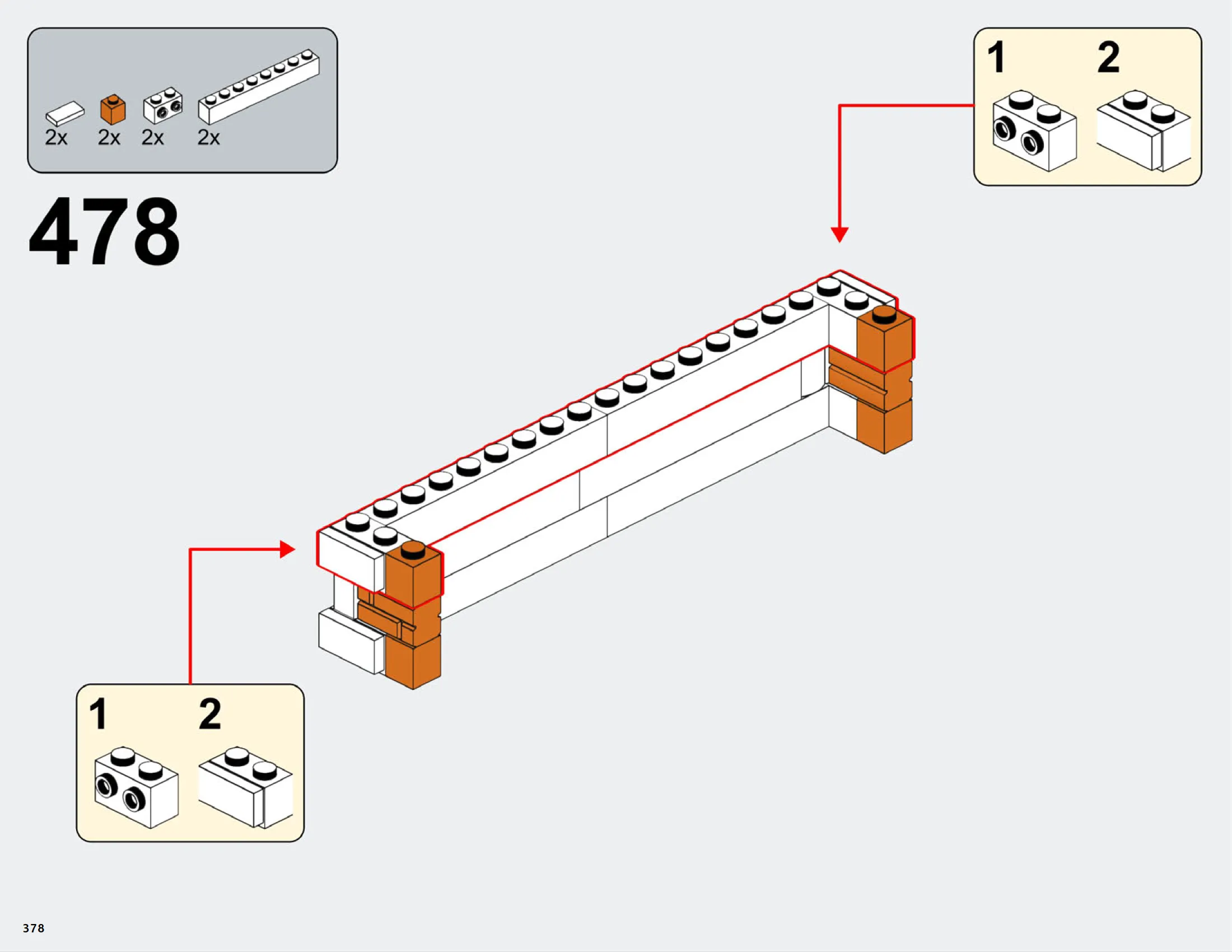 2x 2x 2x 2x

478

1 2

1 2

378