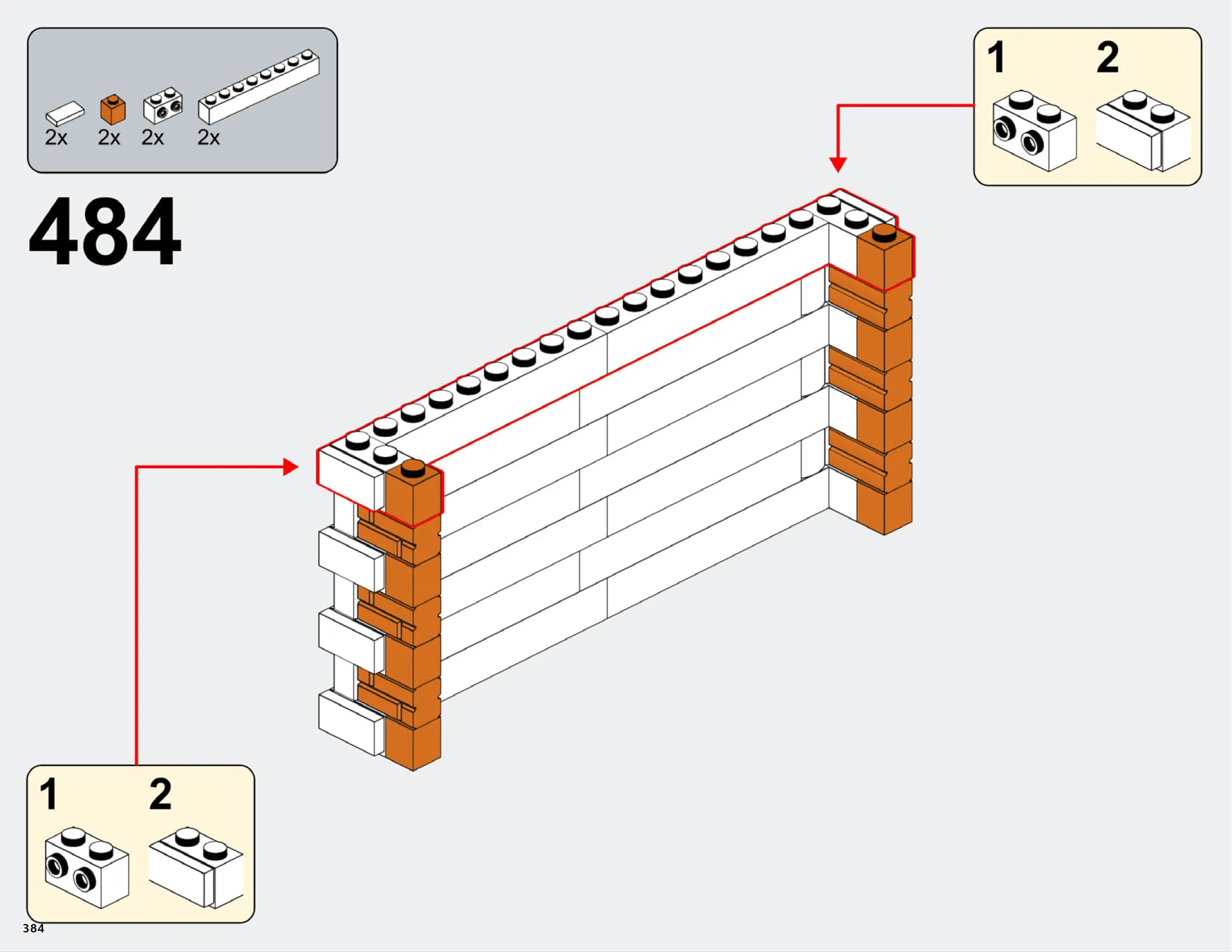 2x 2x 2x 2x

484

1 2

1 2

384