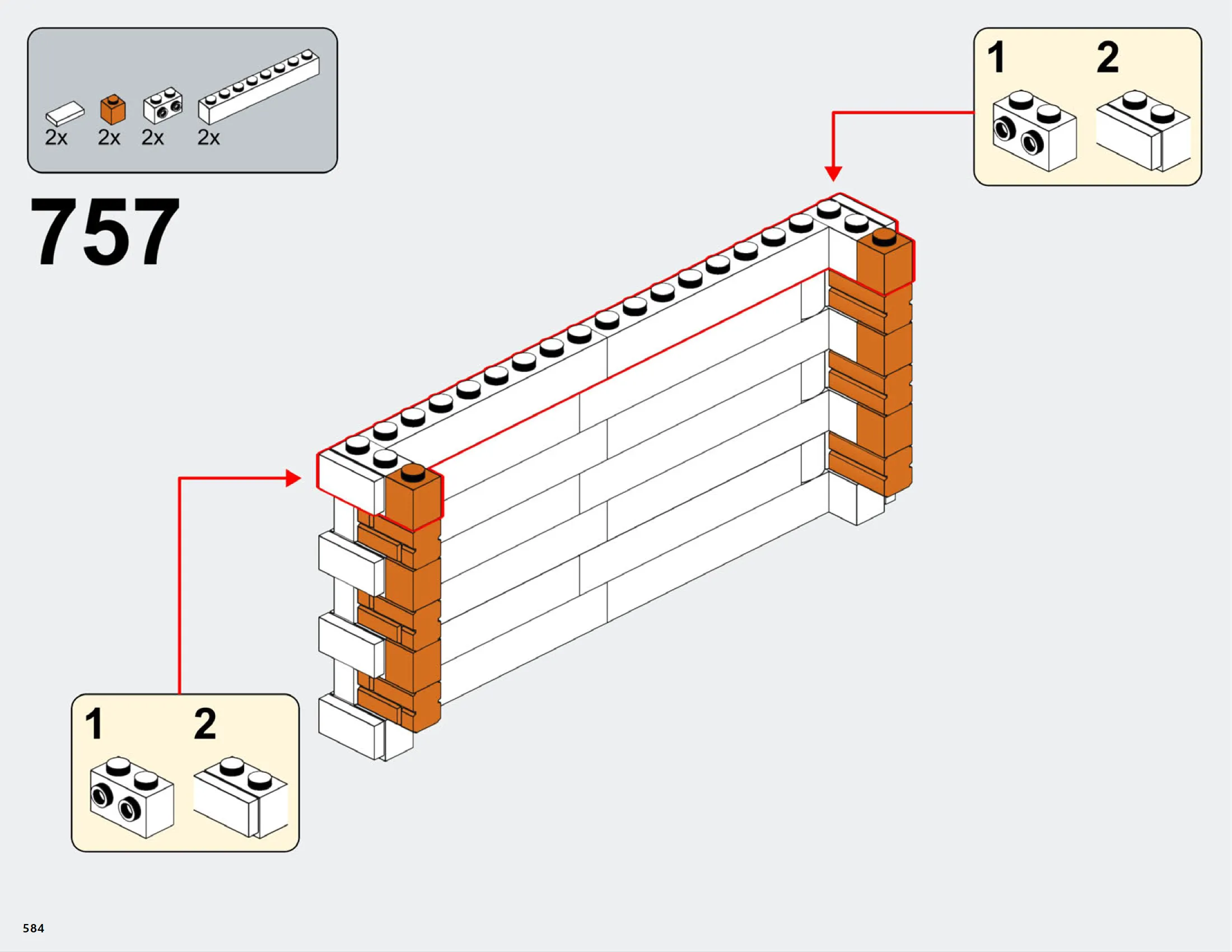 2x 2x 2x 2x

757

1 2

1 2

584