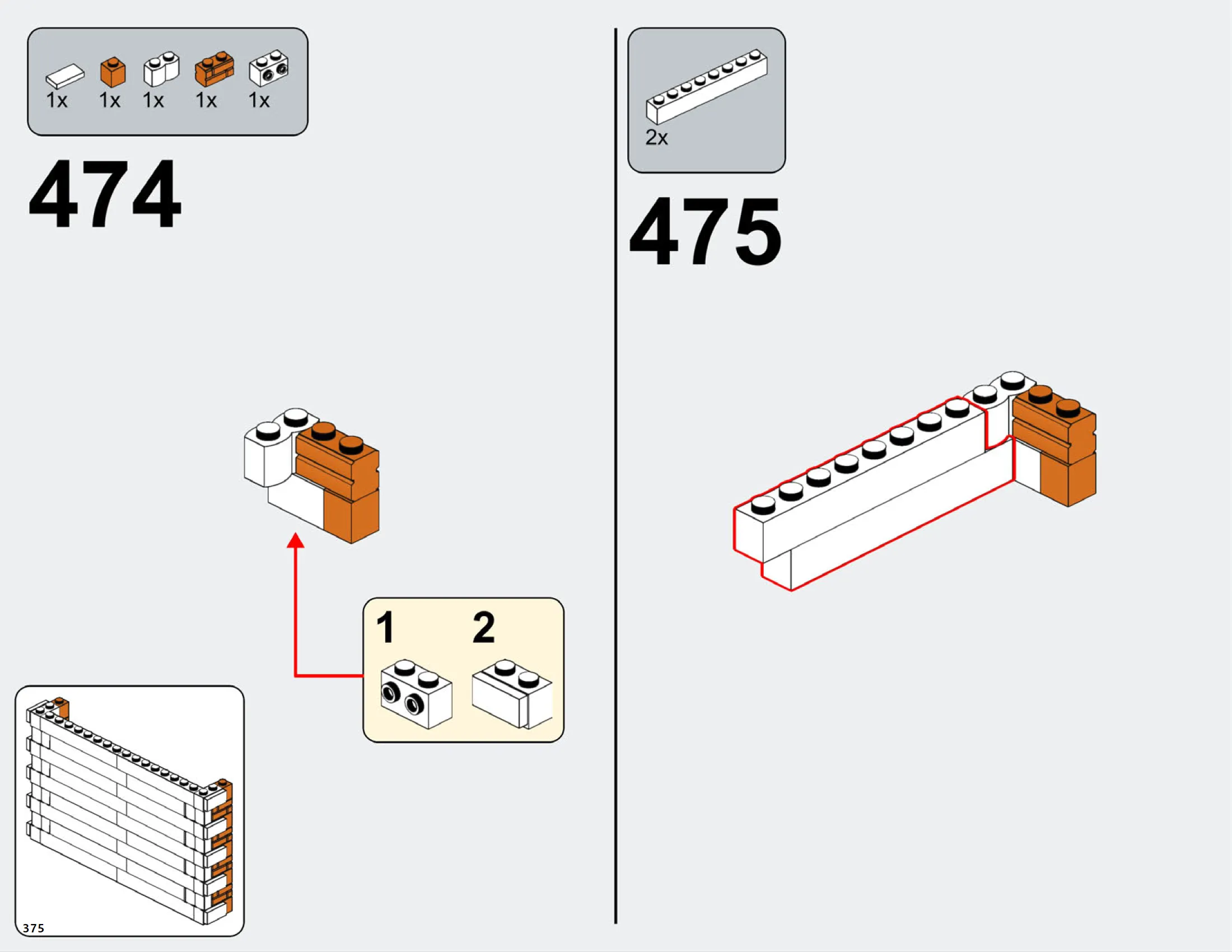 1x 1x 1x 1x 1x

474

1 2

375

2x

475