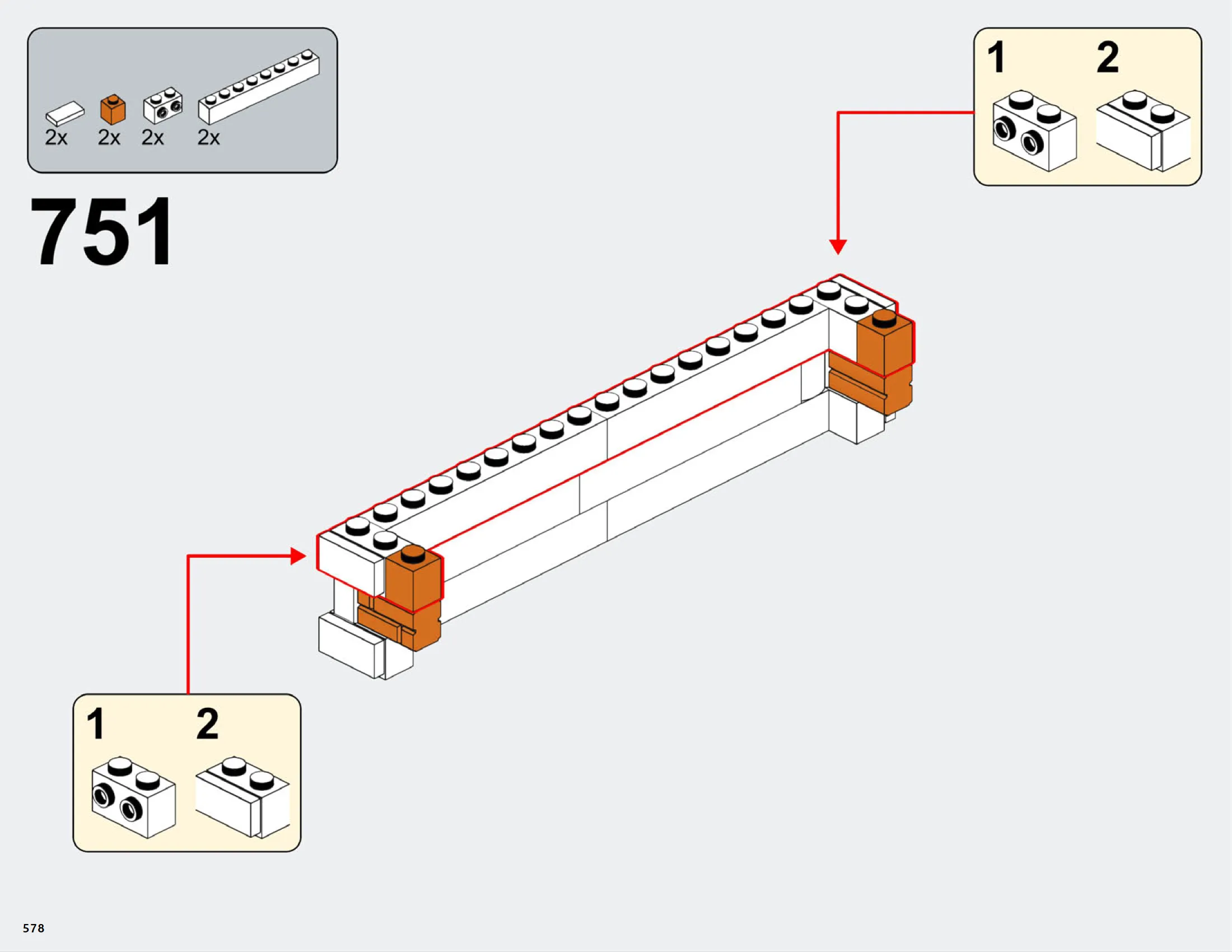 2x 2x 2x 2x

751

1 2

1 2

578