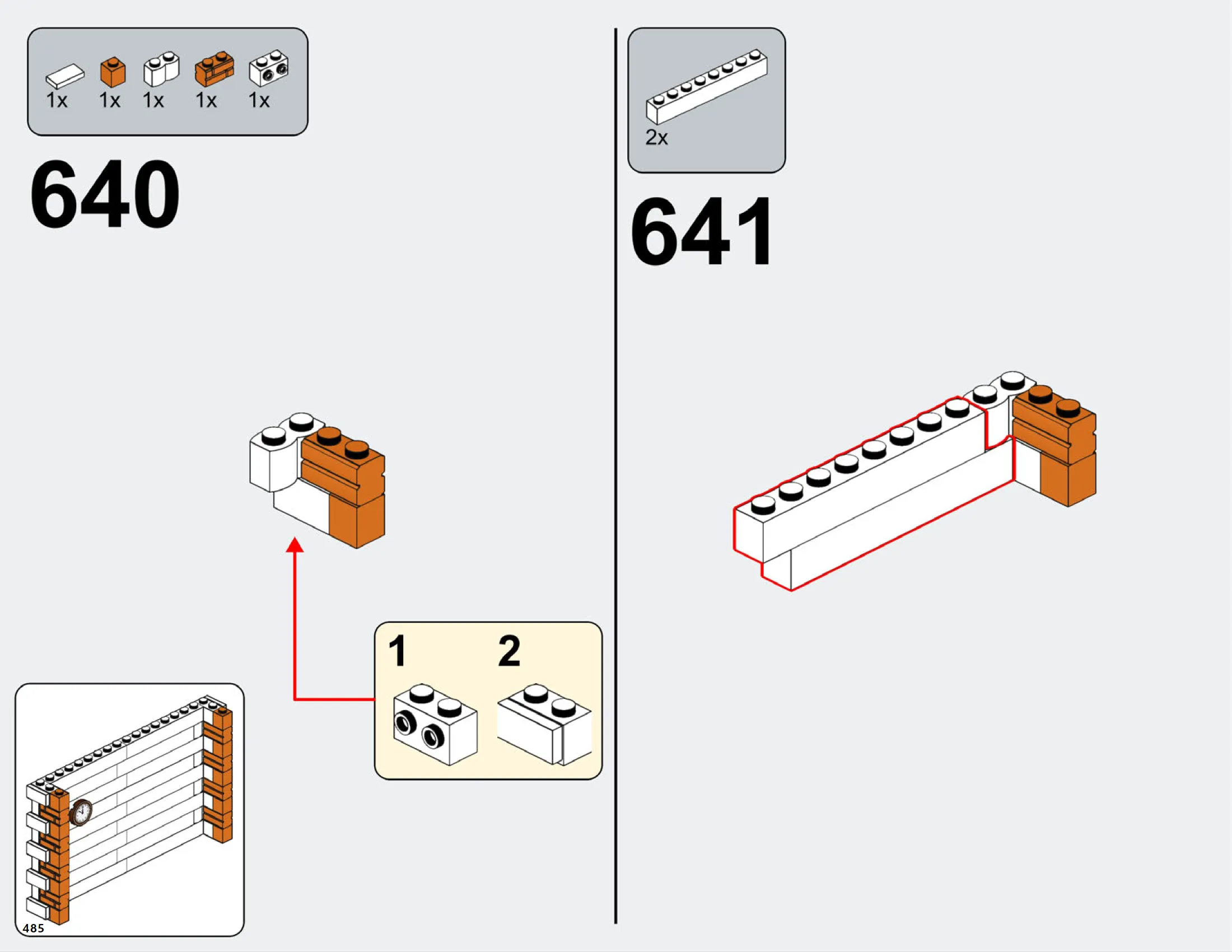 1x 1x 1x 1x 1x

640

1 2

485

2x

641