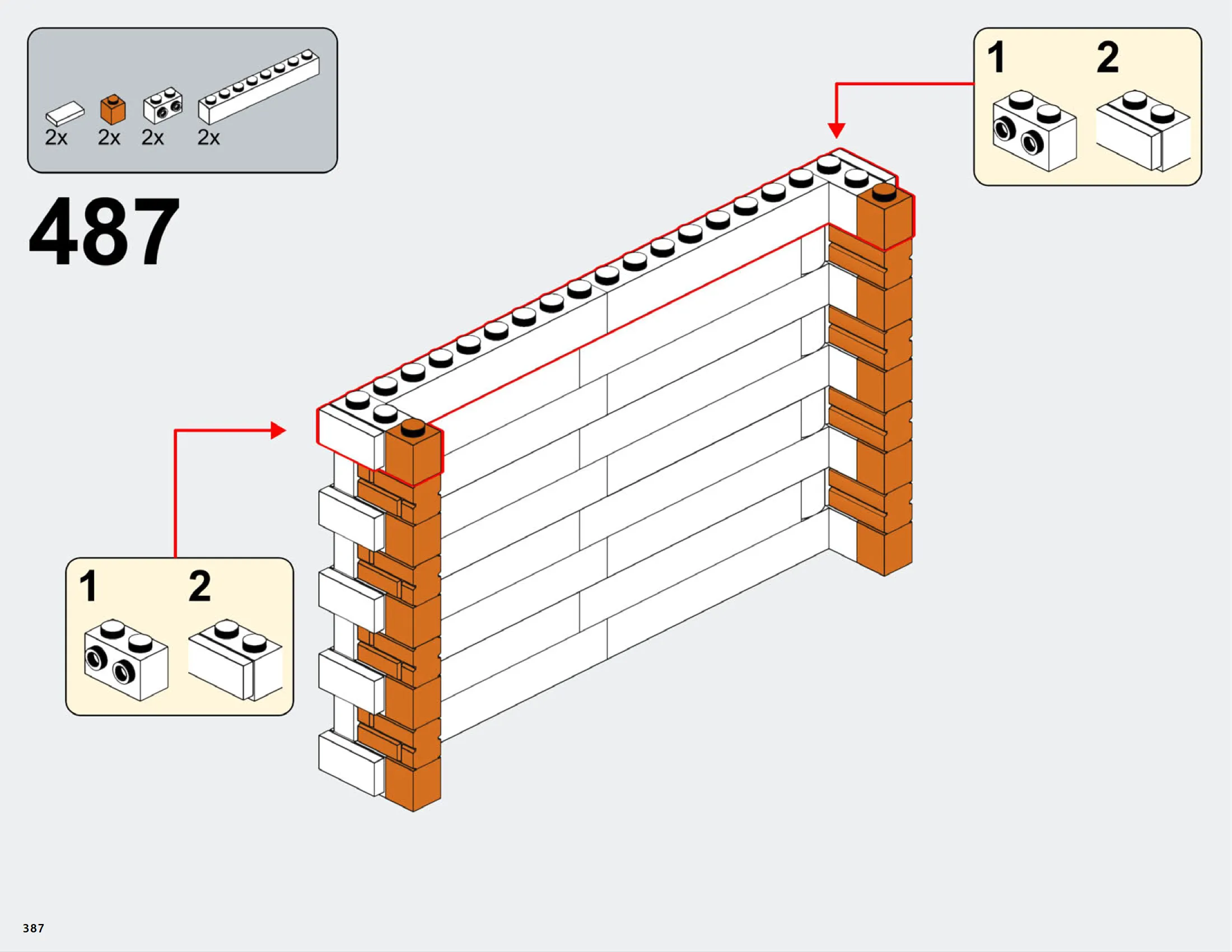 2x 2x 2x 2x

487

1 2

1 2

387