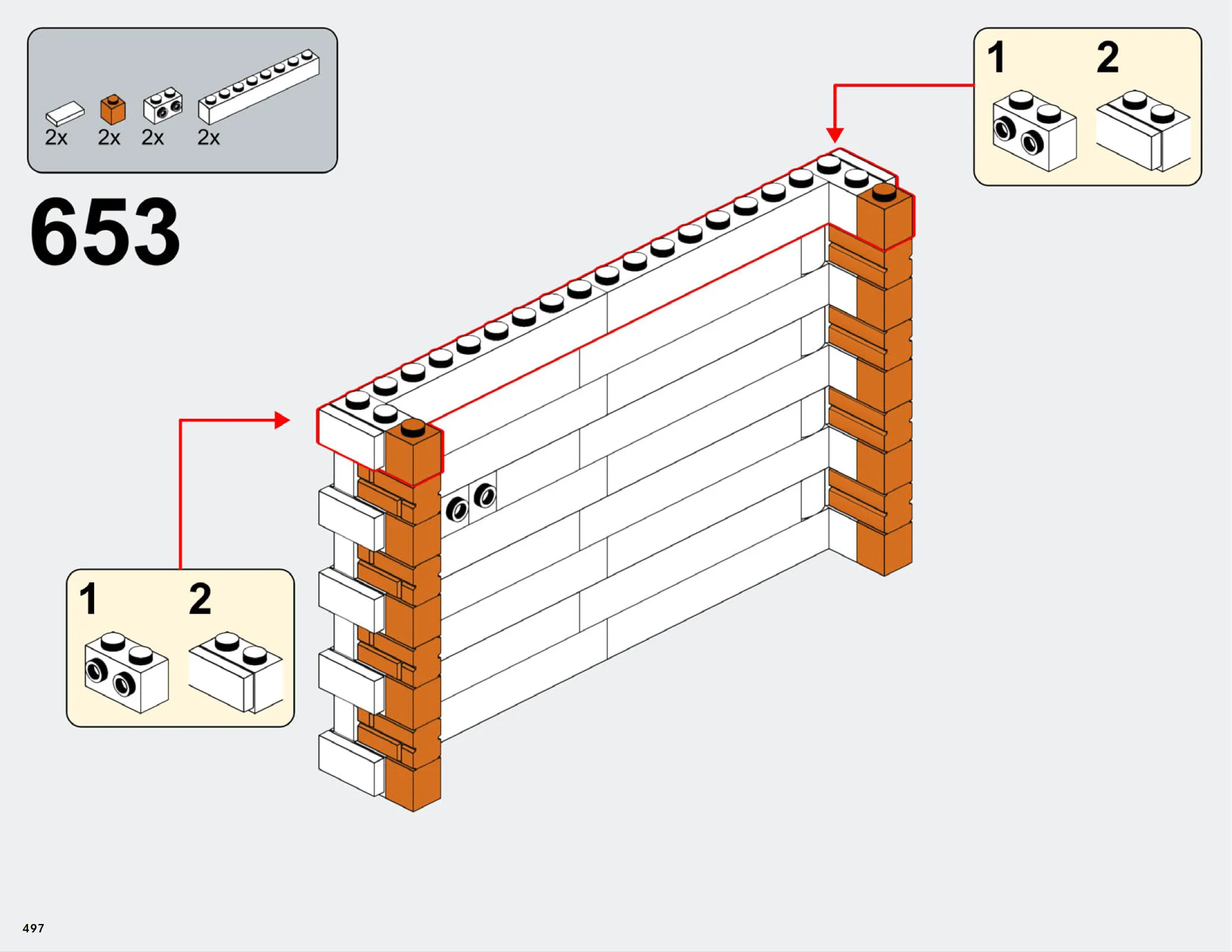 2x 2x 2x 2x

653

1 2

1 2

497