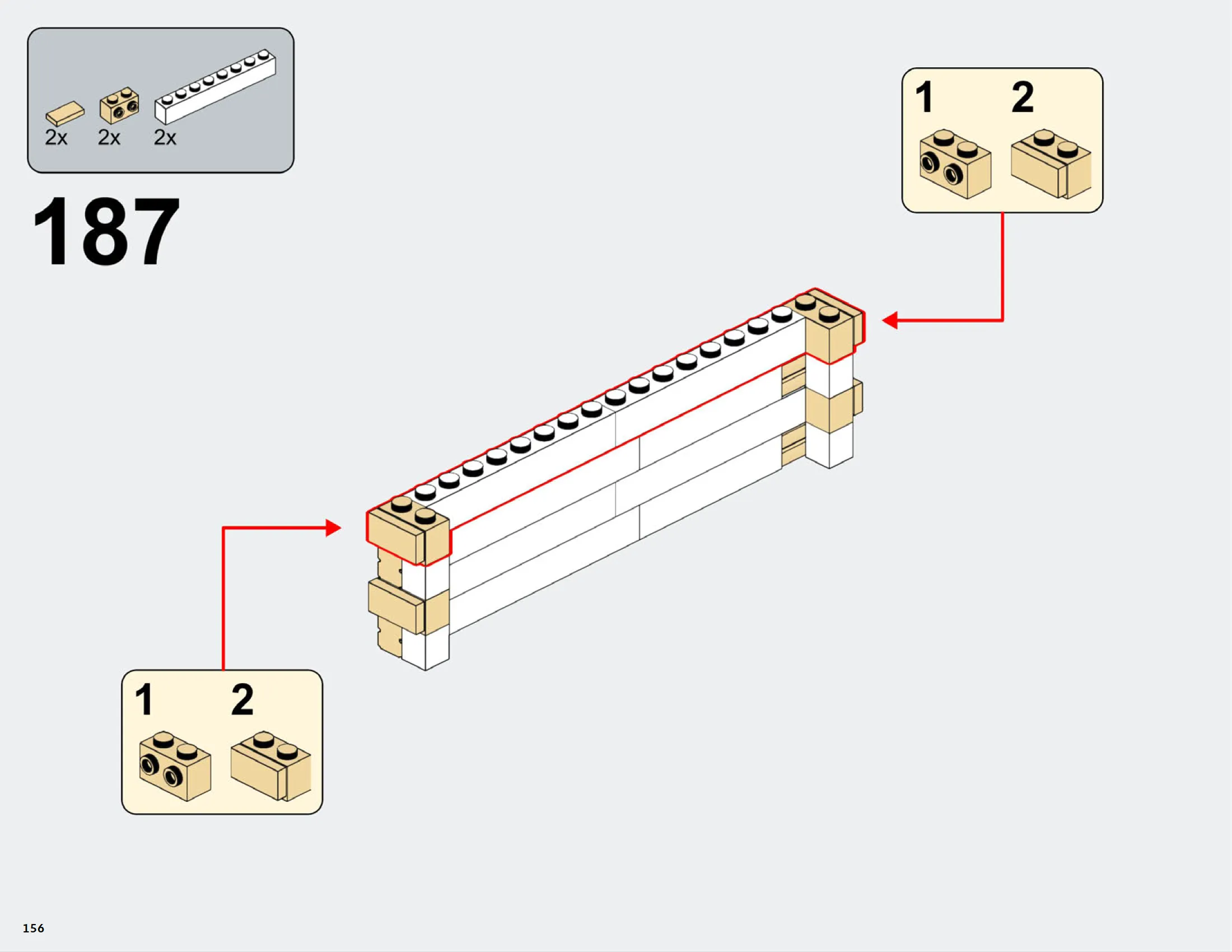 2x 2x 2x

187

1 2

1 2

156