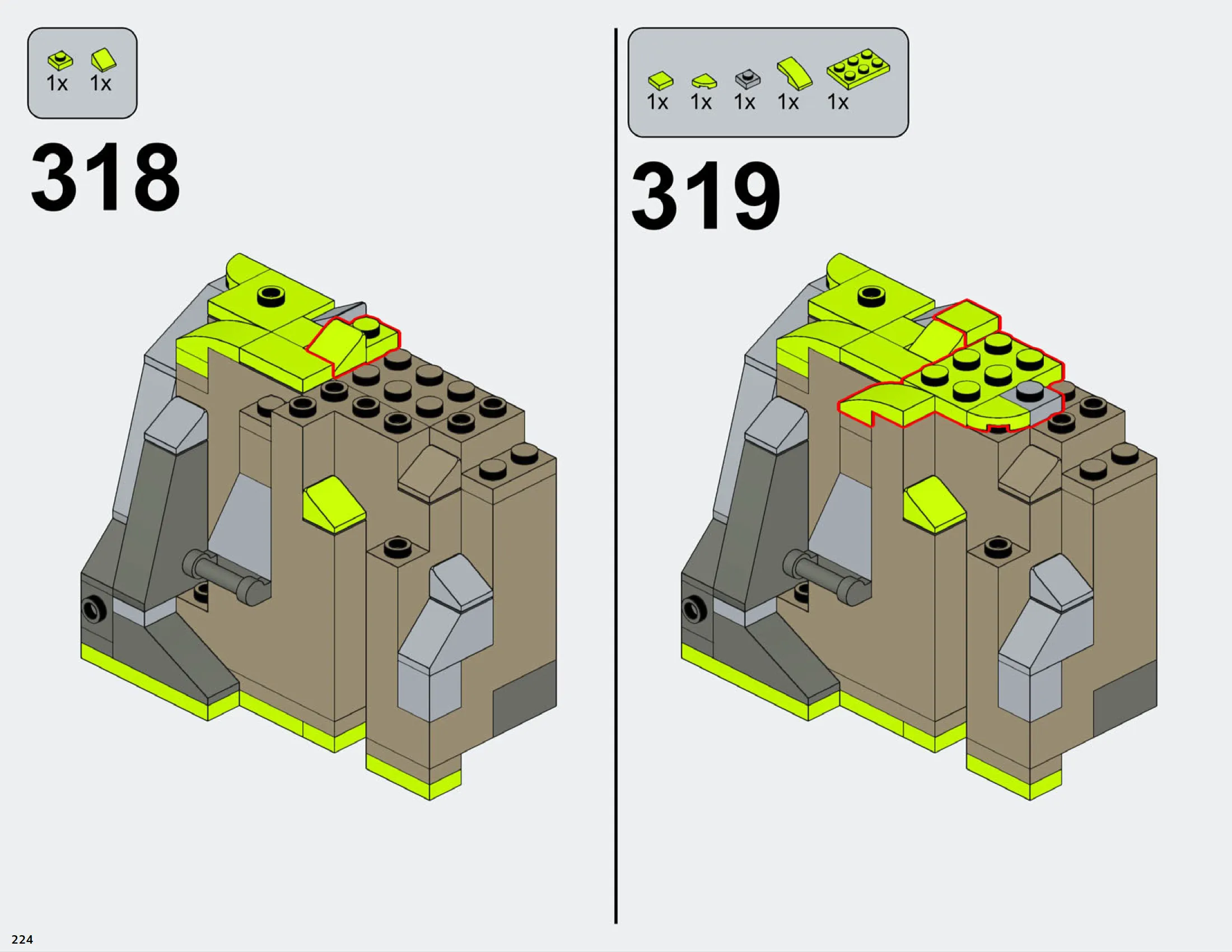 1x 1x

318

1x 1x 1x 1x 1x

319

224