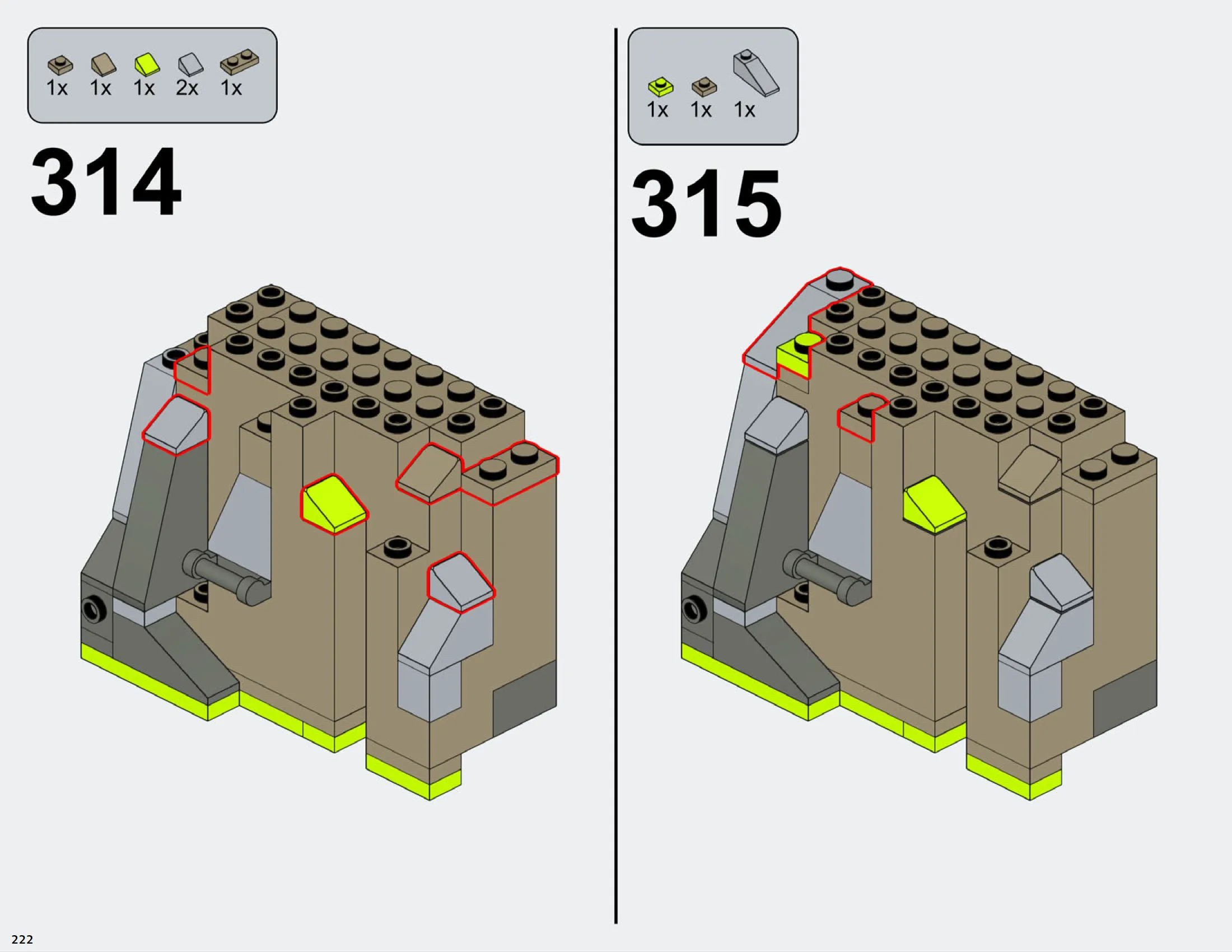 1x 1x 1x 2x 1x

314

1x 1x 1x

315

222