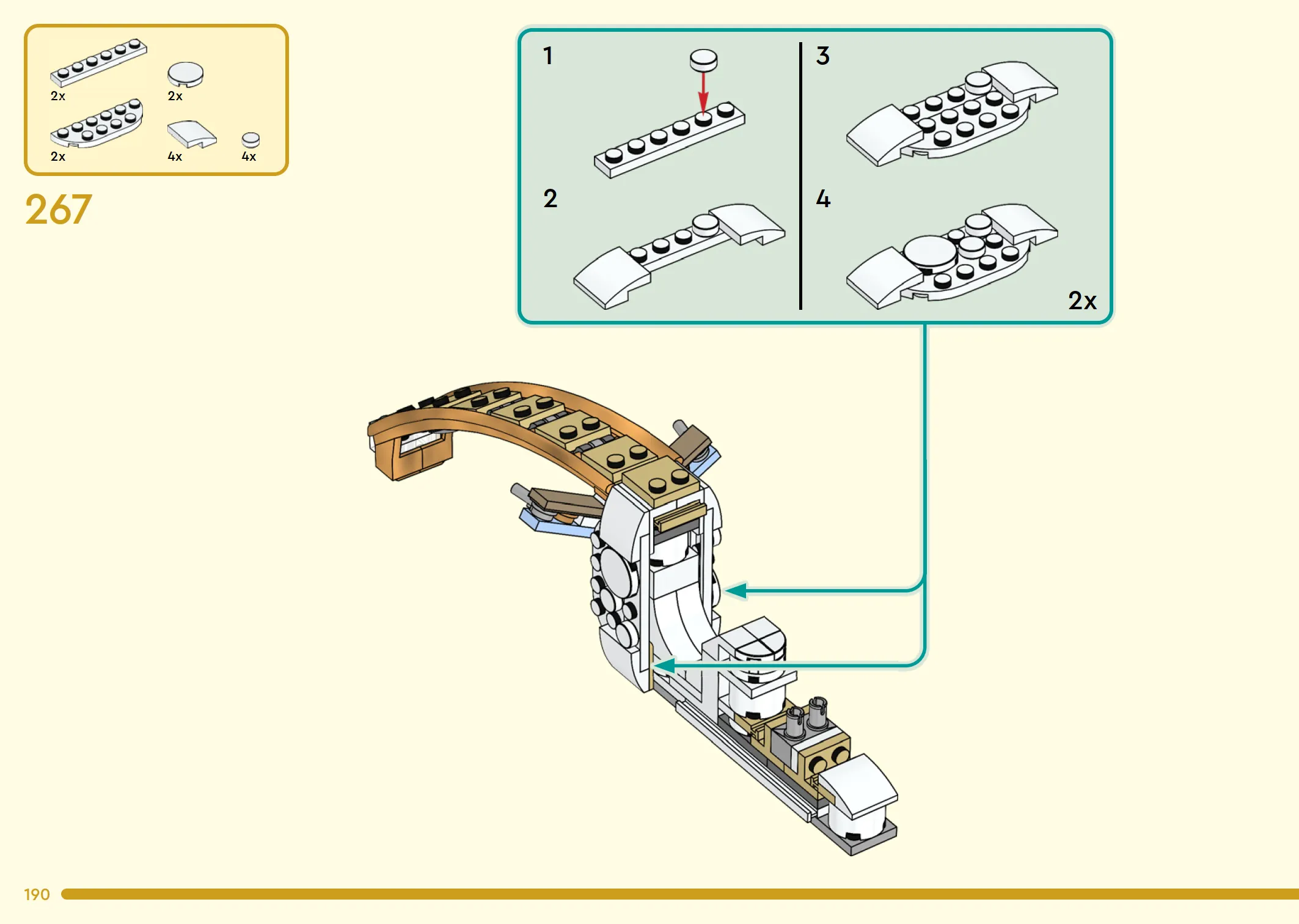 2x
2x
2x
4x
4x

267

1
2
3
4
2x

190