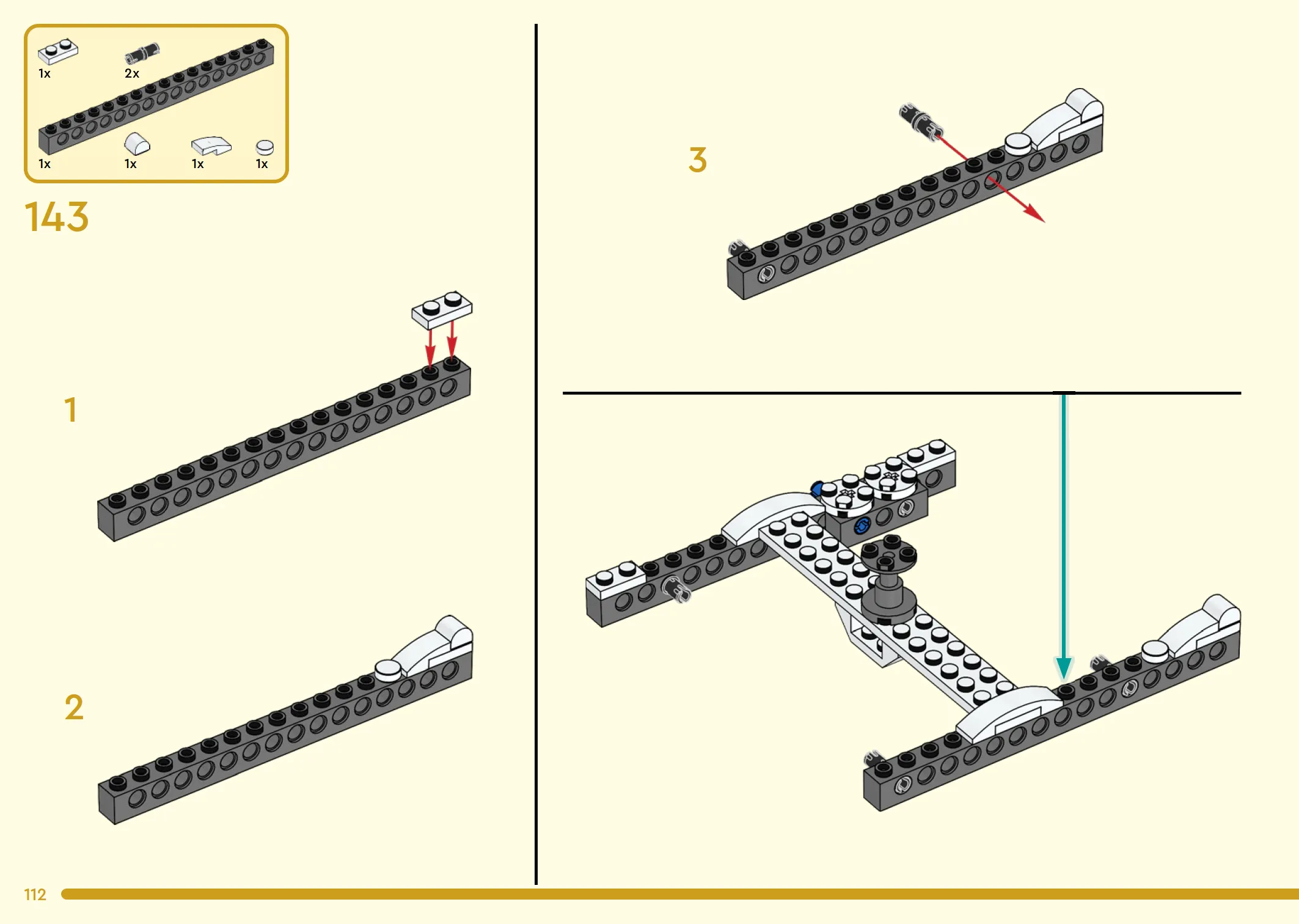 1x
2x
1x
1x
1x
1x

143

1

2

3

112