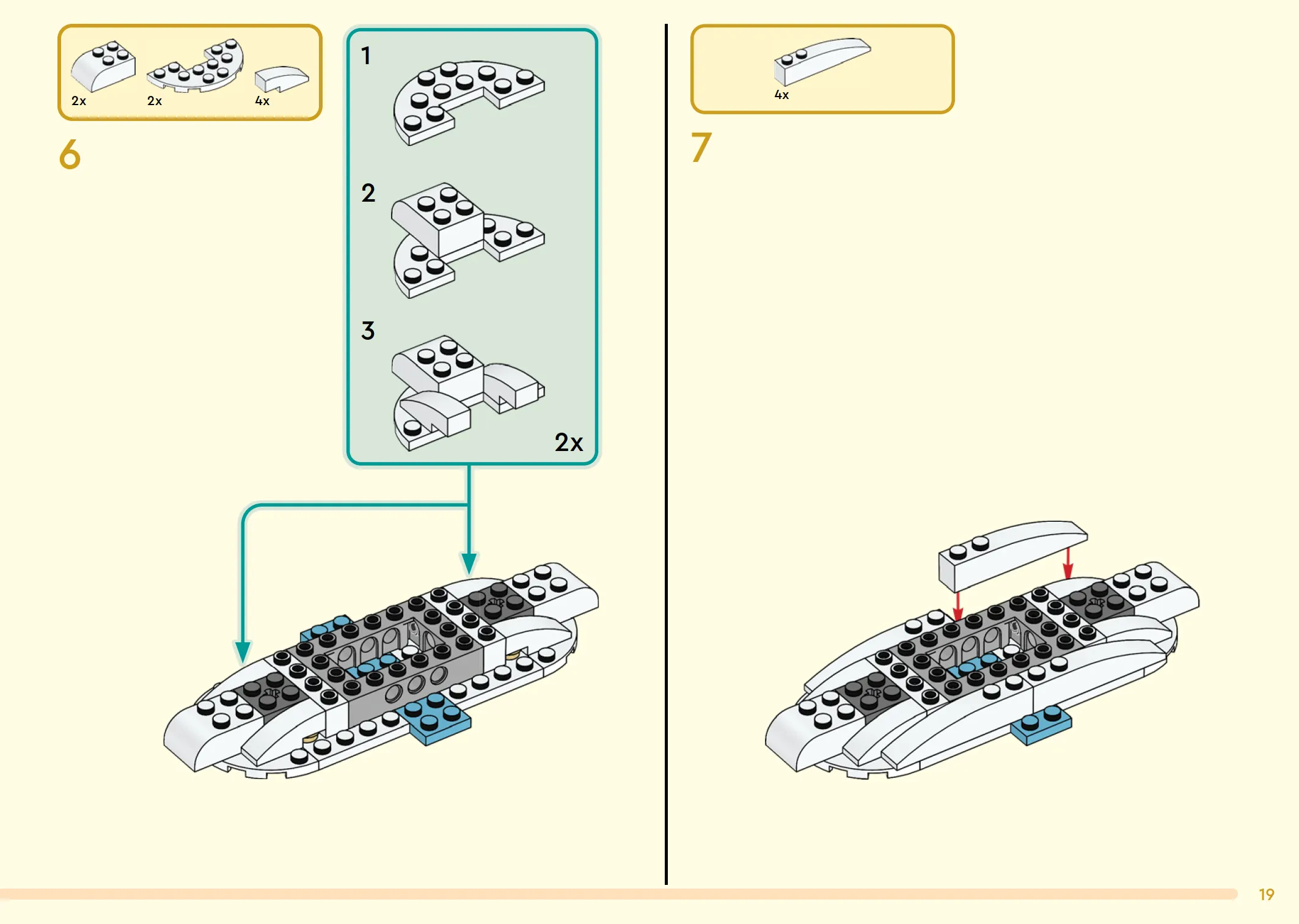 2x 2x 4x

6

1

2

3

2x

4x

7

19