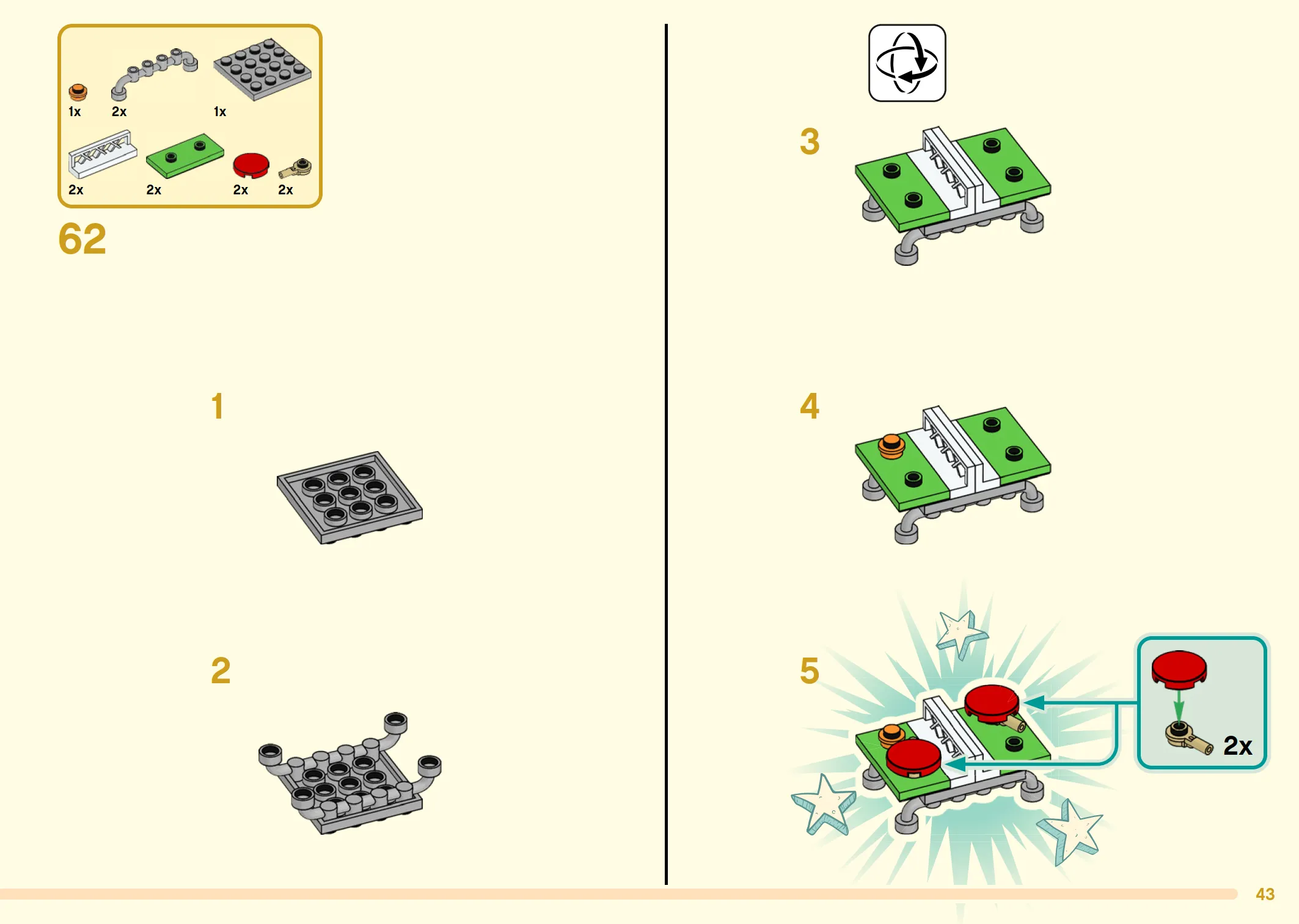 1x 2x 1x
2x 2x 2x 2x

62

1

2

3

4

5

2x

43