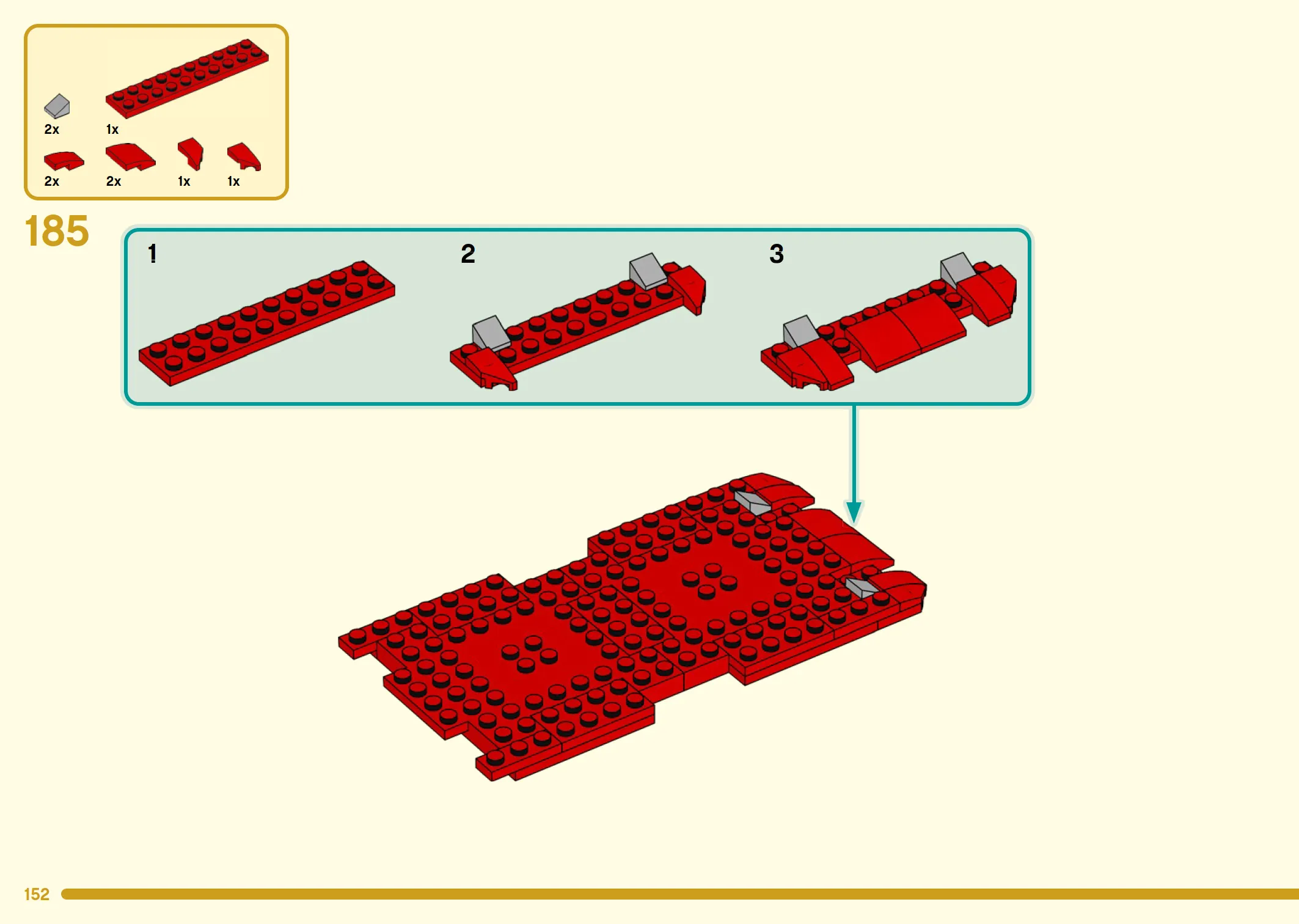 2x
1x
2x
2x
1x
1x

185

1
2
3

152