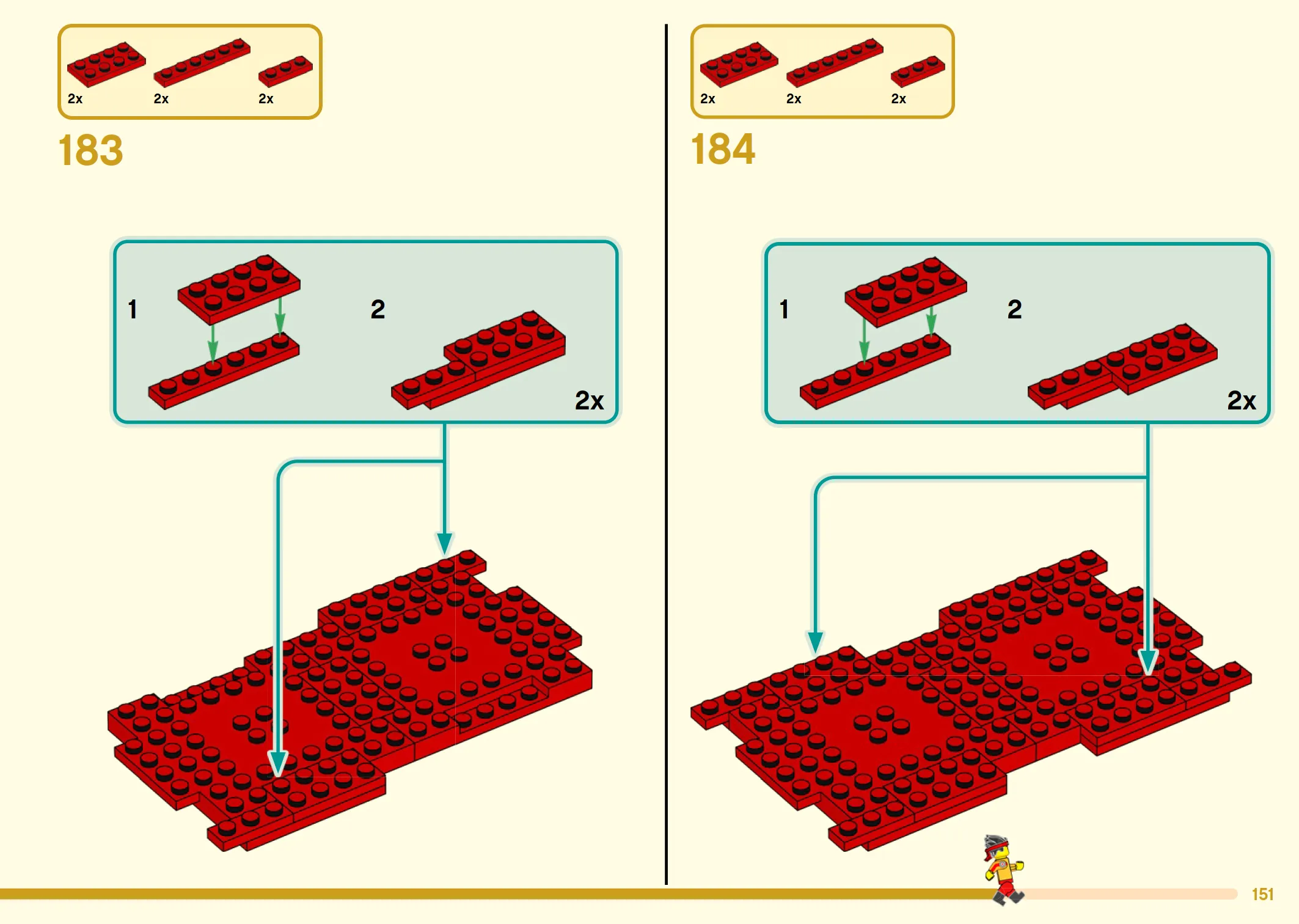 2x 2x 2x

183

1

2

2x

2x 2x 2x

184

1

2

2x

151