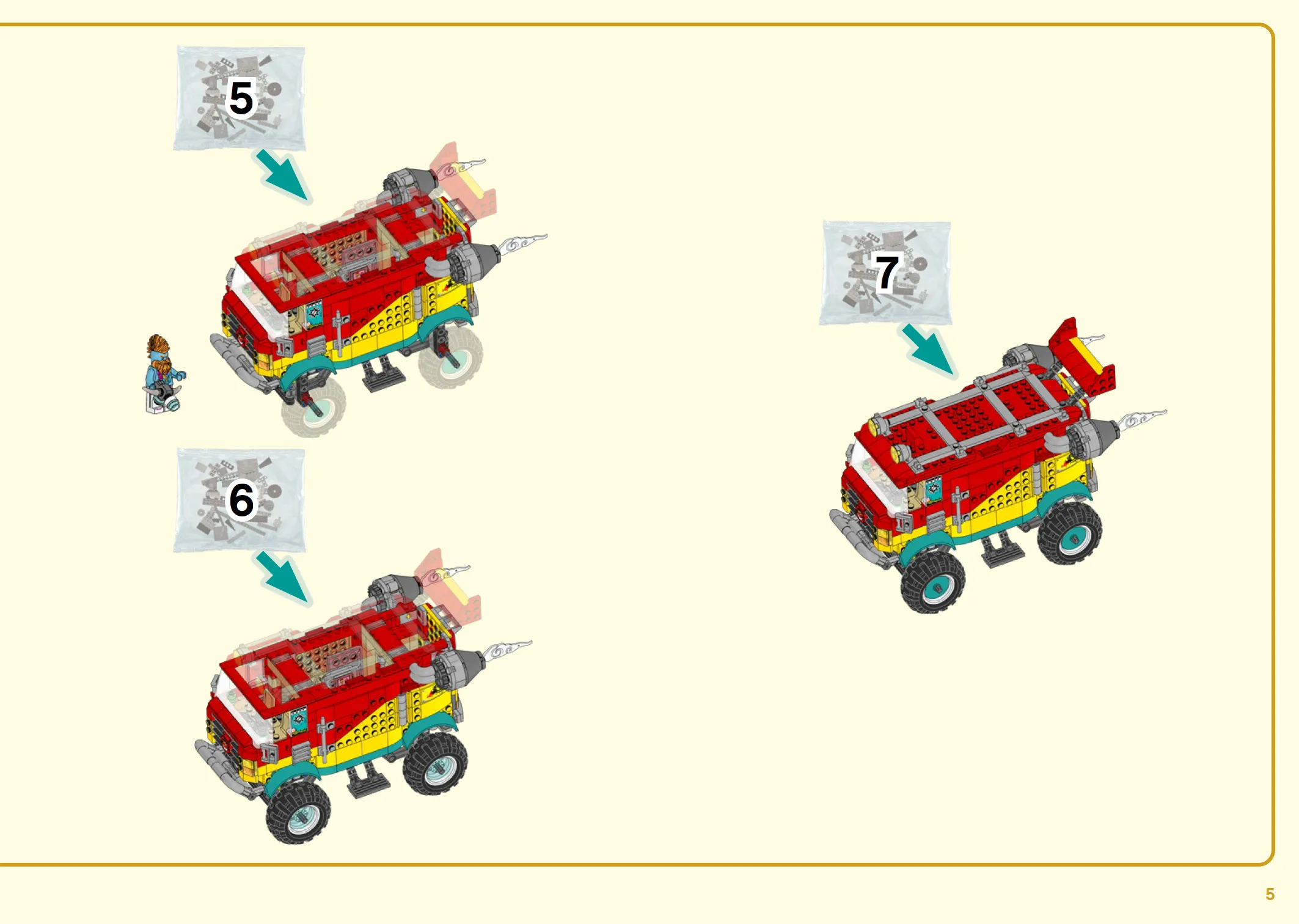 5

6

7

5