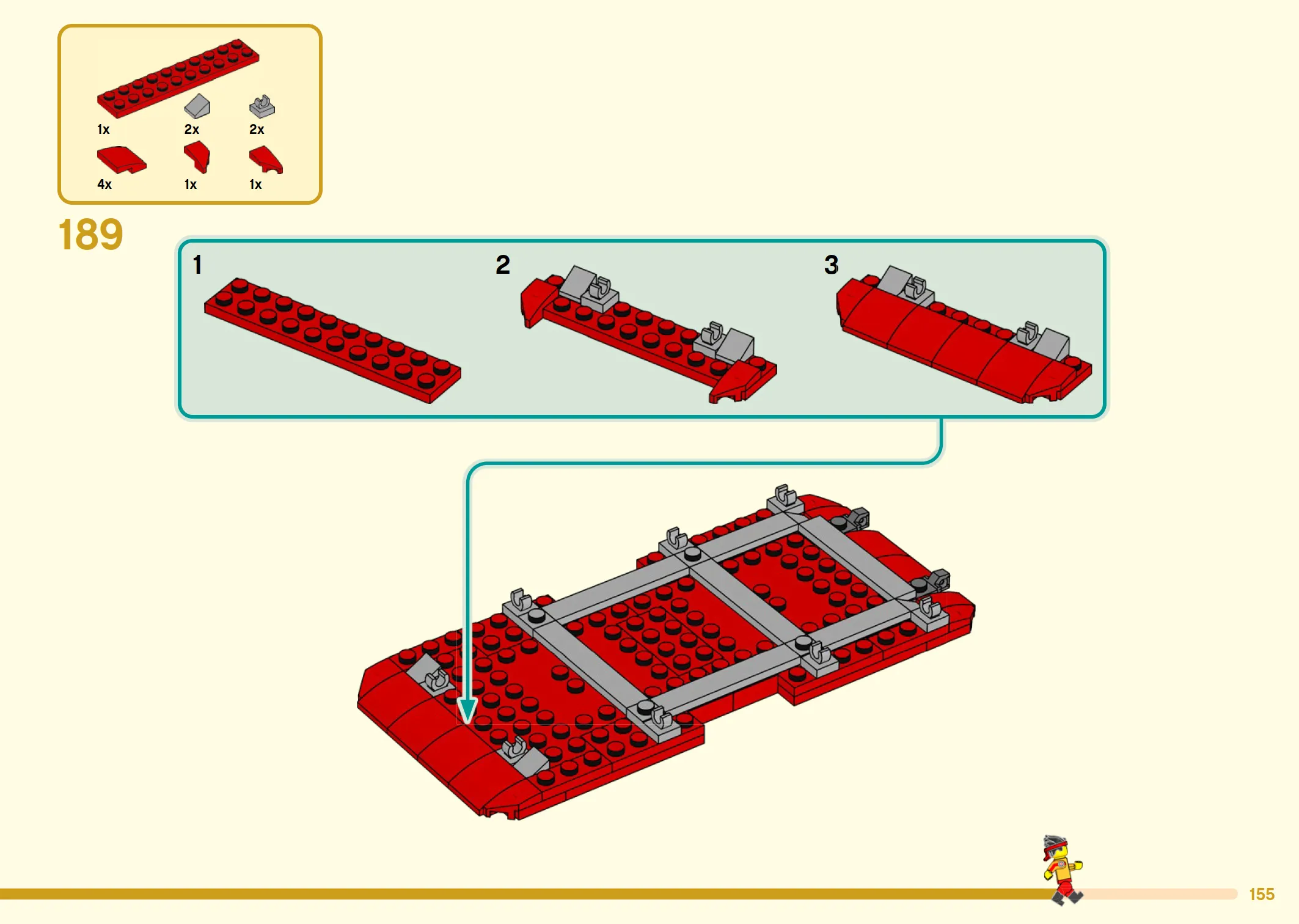 1x 2x 2x
4x 1x 1x

189

1

2

3

155