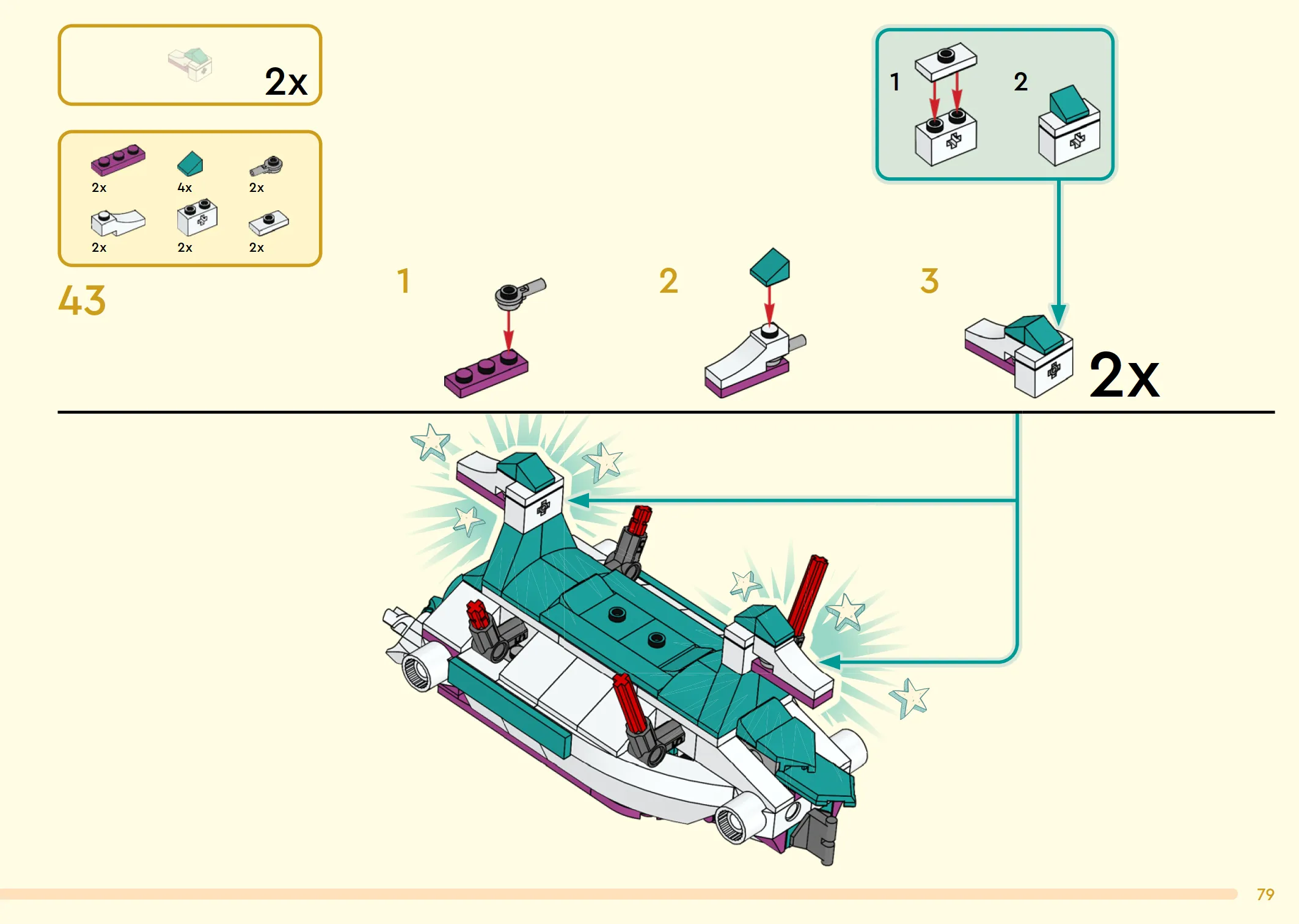 2x

2x
4x
2x
2x
2x
2x

43

1
2
1
2
3

2x

79